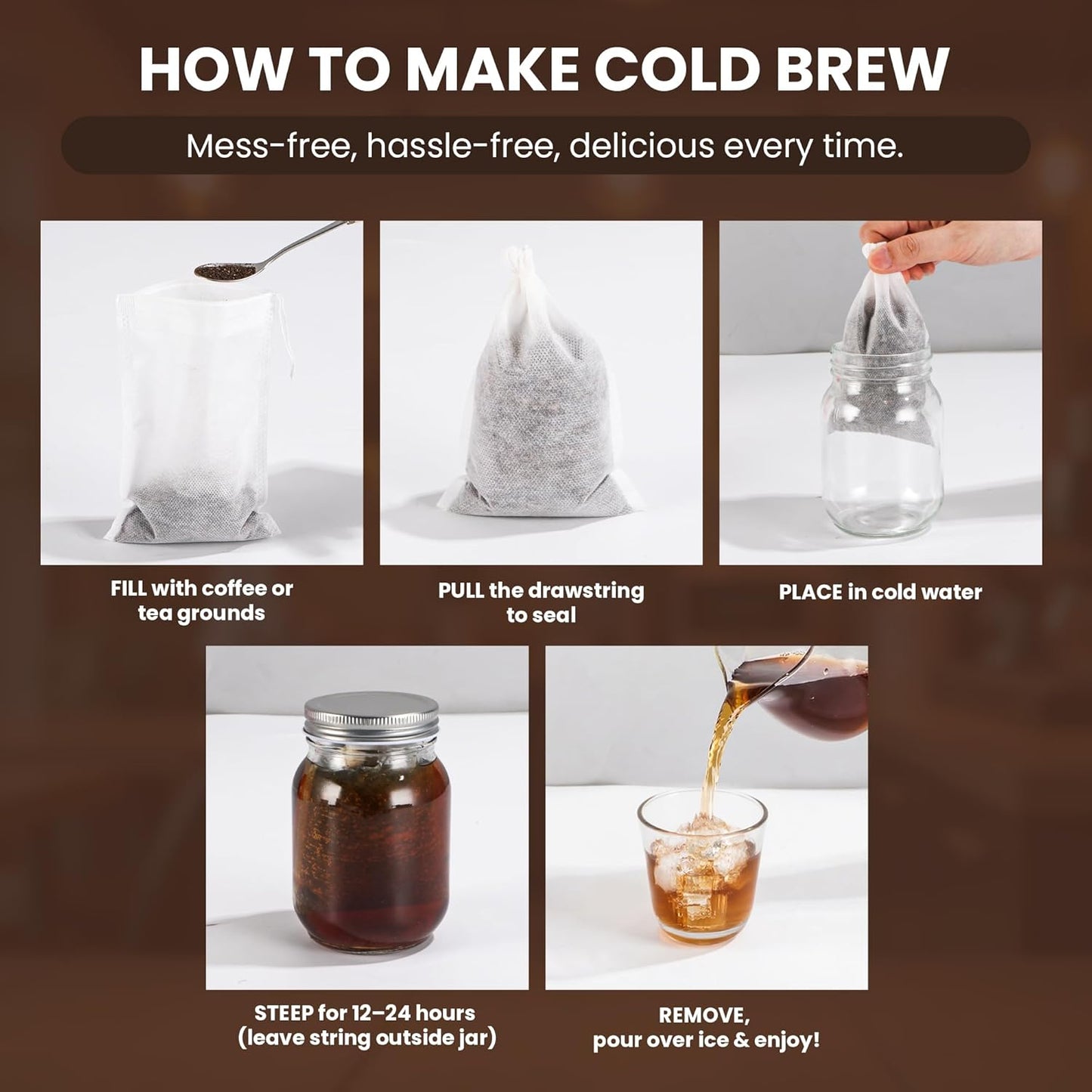 HOW TO MAKE COLD BREW

Mess-free, hassle-free, delicious every time.

FILL with coffee or tea grounds

PULL the drawstring to seal

PLACE in cold water

STEEP for 12–24 hours (leave string outside jar)

REMOVE, pour over ice & enjoy!