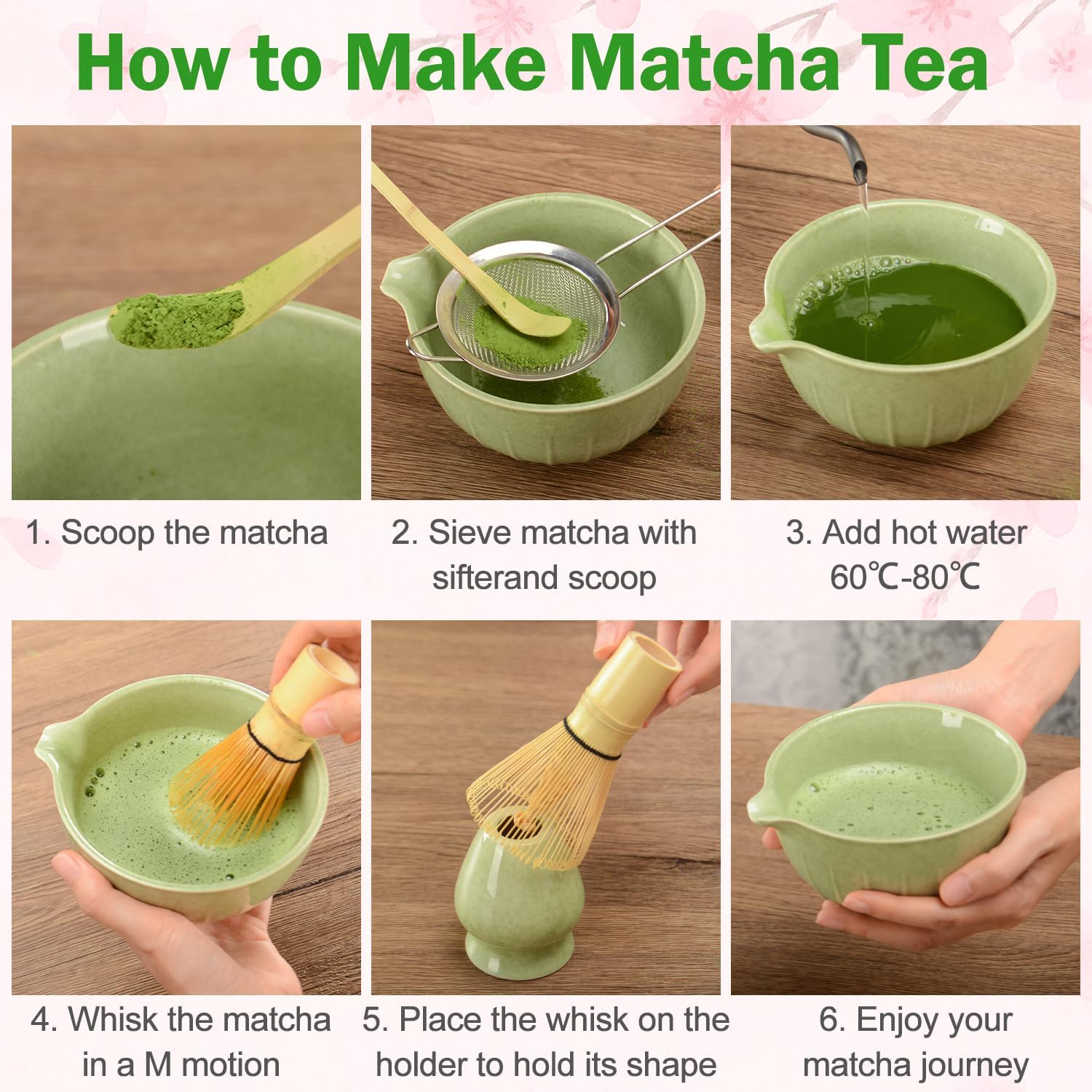 How to Make Matcha Tea

1. Scoop the matcha

2. Sieve matcha with sifterand scoop

3. Add hot water 60℃-80℃

4. Whisk the matcha in a M motion

5. Place the whisk on the holder to hold its shape

6. Enjoy your matcha journey