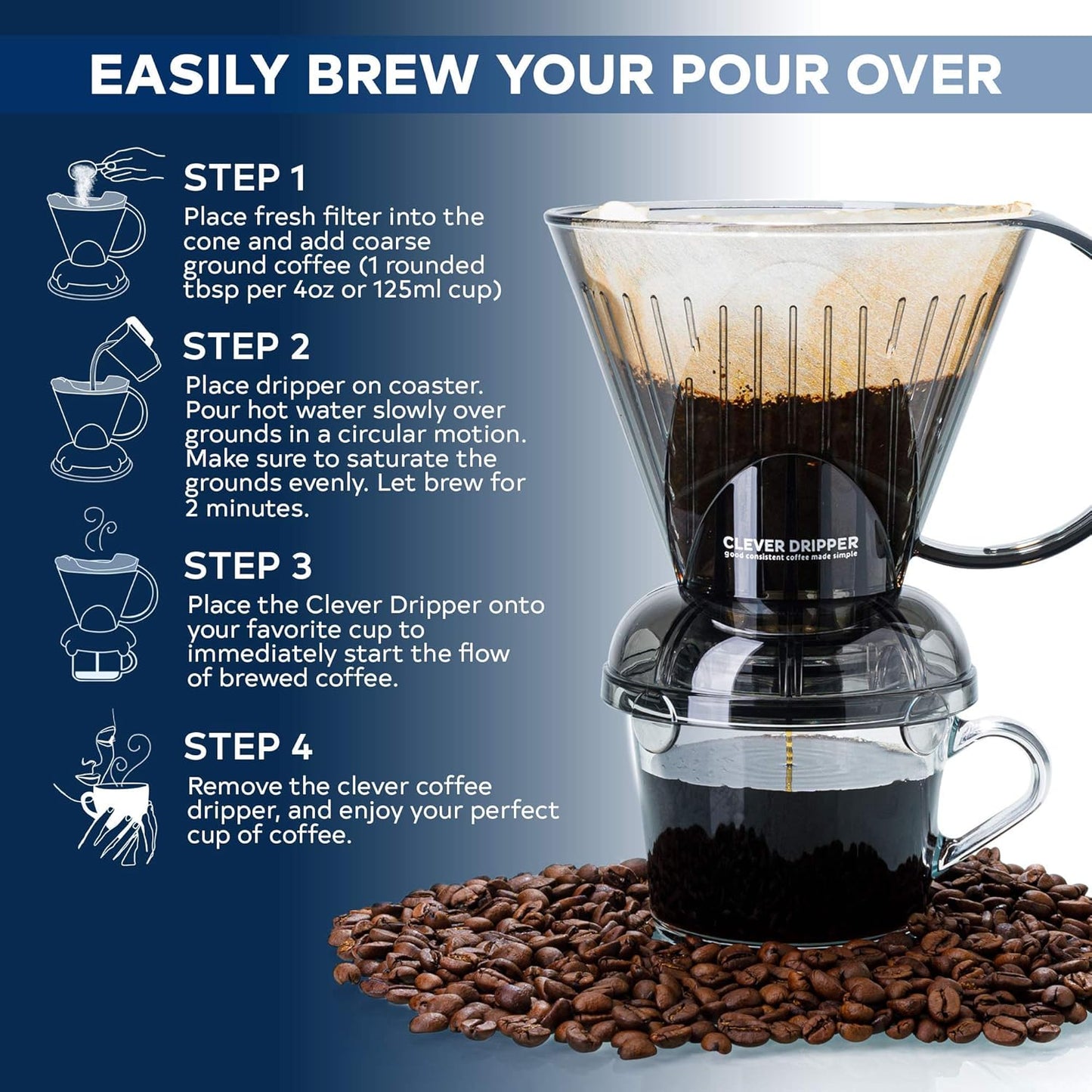 EASILY BREW YOUR POUR OVER

STEP 1
Place fresh filter into the cone and add coarse ground coffee (1 rounded tbsp per 4oz or 125ml cup)

STEP 2
Place dripper on coaster. Pour hot water slowly over grounds in a circular motion. Make sure to saturate the grounds evenly. Let brew for 2 minutes.

STEP 3
Place the Clever Dripper onto your favorite cup to immediately start the flow of brewed coffee.

STEP 4
Remove the clever coffee dripper, and enjoy your perfect cup of coffee.

CLEVER DRIPPER
good consistent coffee made simple