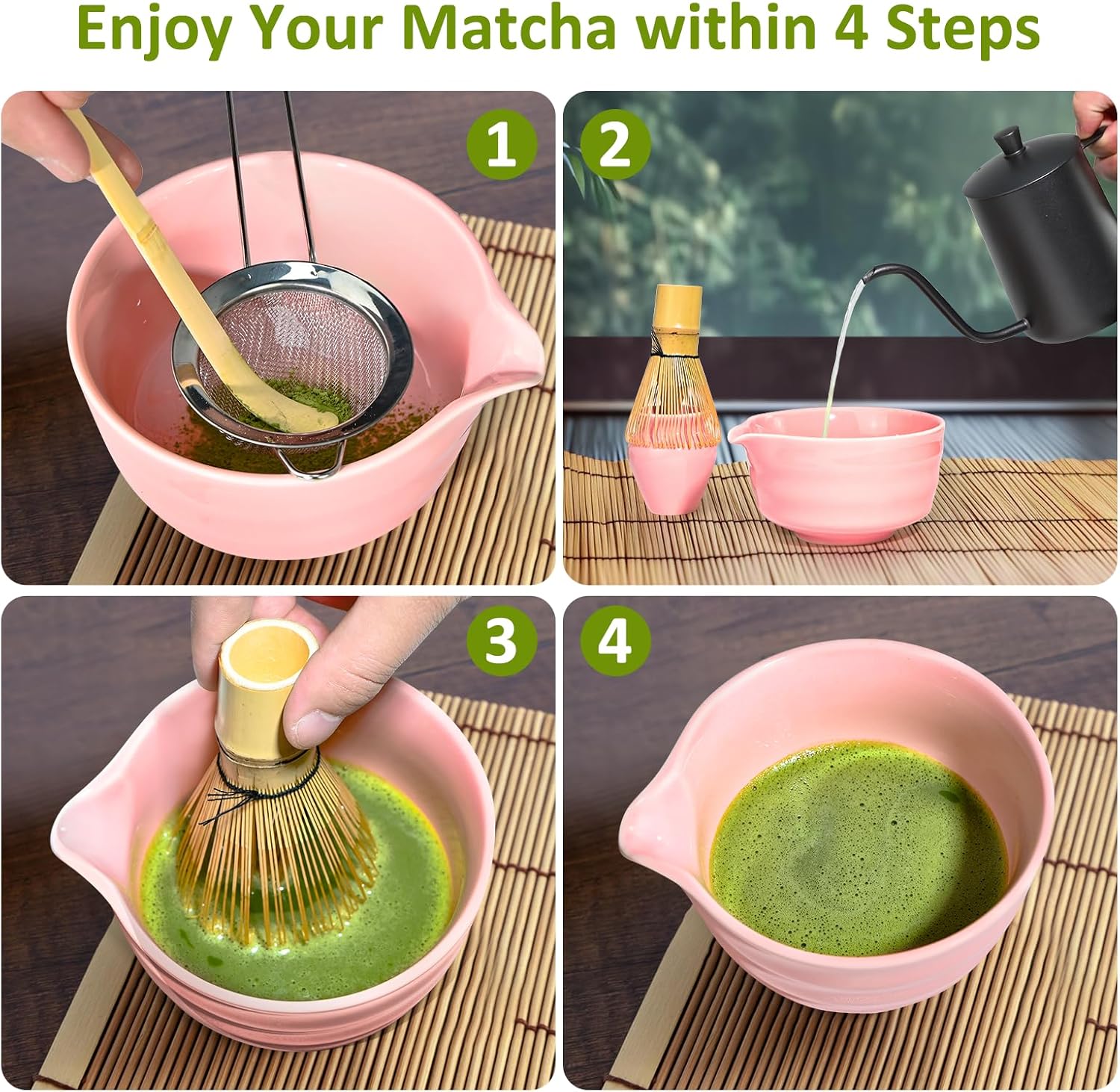 Enjoy Your Matcha within 4 Steps

1

2

3

4