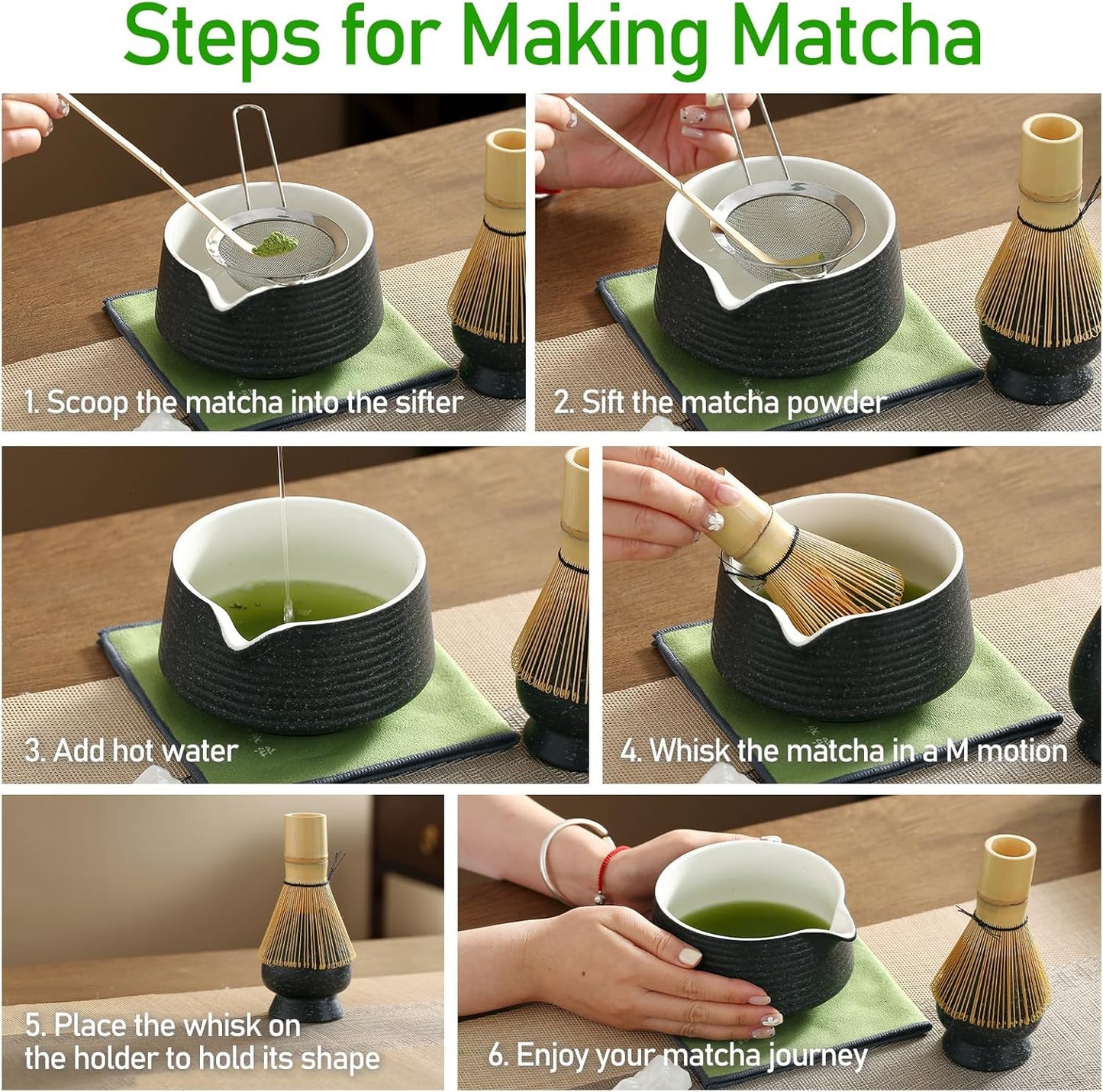 Steps for Making Matcha

1. Scoop the matcha into the sifter

2. Sift the matcha powder

3. Add hot water

4. Whisk the matcha in a M motion

5. Place the whisk on the holder to hold its shape

6. Enjoy your matcha journey