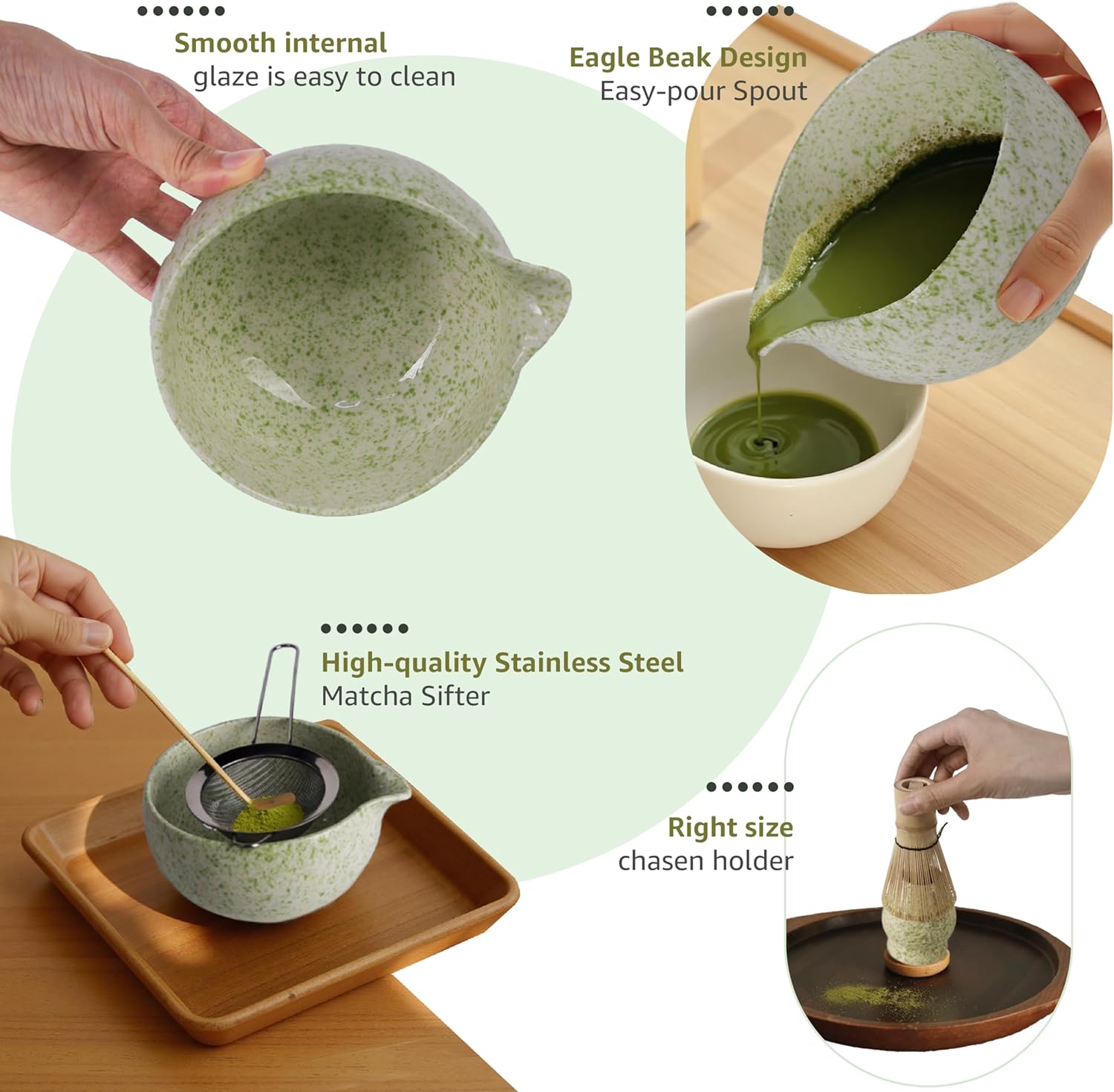 Smooth internal
glaze is easy to clean

Eagle Beak Design
Easy-pour Spout

High-quality Stainless Steel
Matcha Sifter

Right size
chasen holder