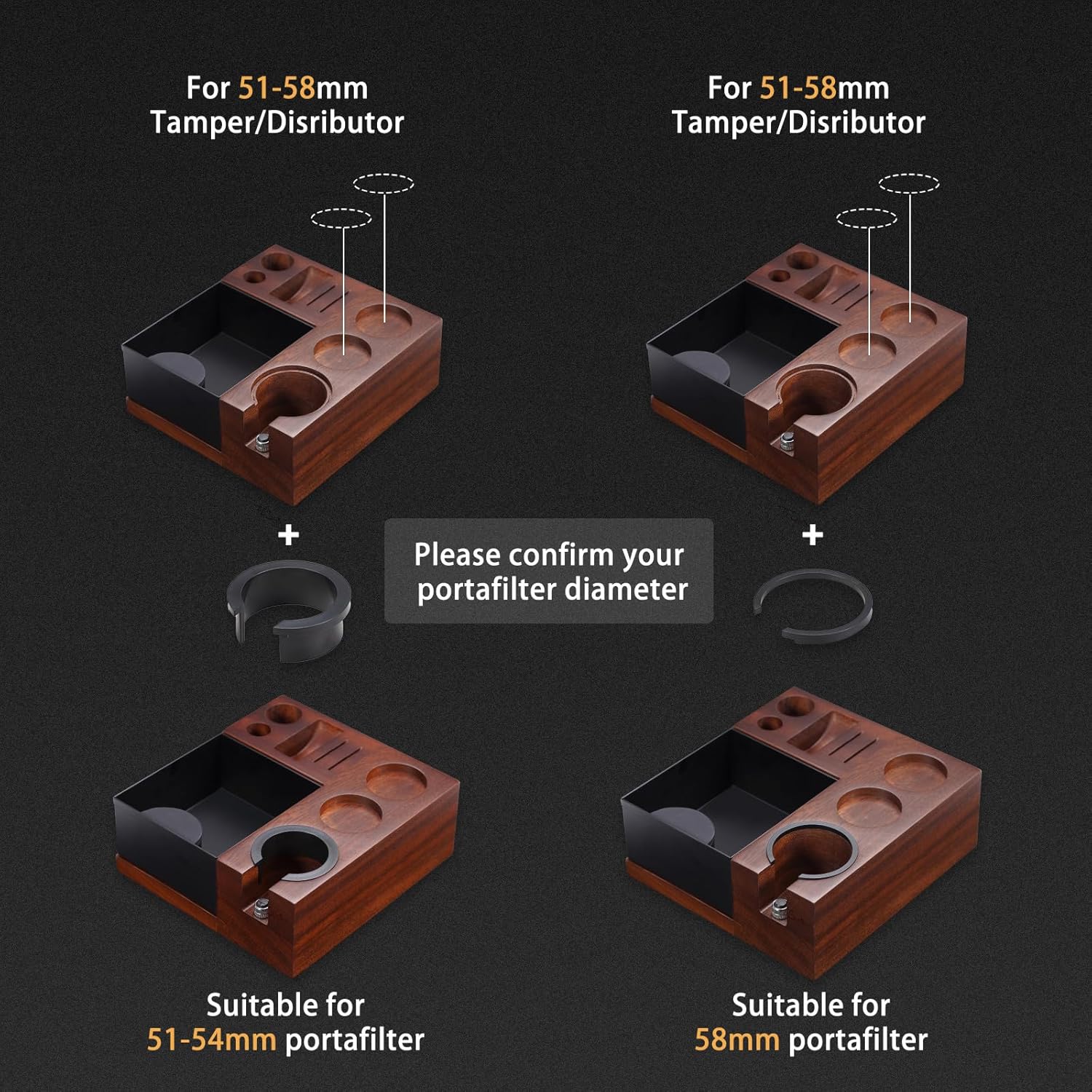 For 51-58mm Tamper/Disributor

For 51-58mm Tamper/Disributor

+

Please confirm your portafilter diameter

+

Suitable for 51-54mm portafilter

Suitable for 58mm portafilter