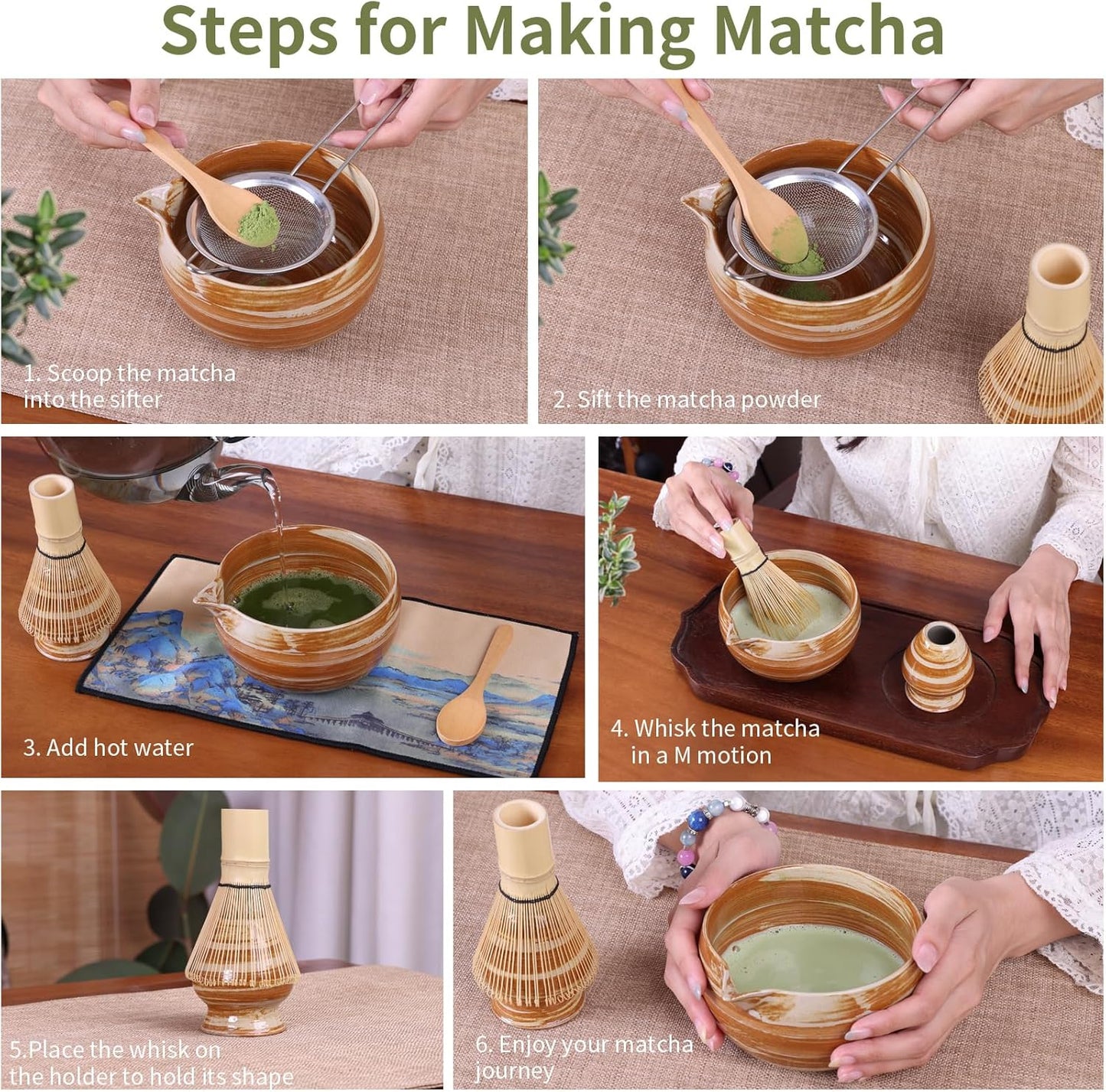 Steps for Making Matcha

1. Scoop the matcha into the sifter

2. Sift the matcha powder

3. Add hot water

4. Whisk the matcha in a M motion

5.Place the whisk on the holder to hold its shape

6. Enjoy your matcha journey