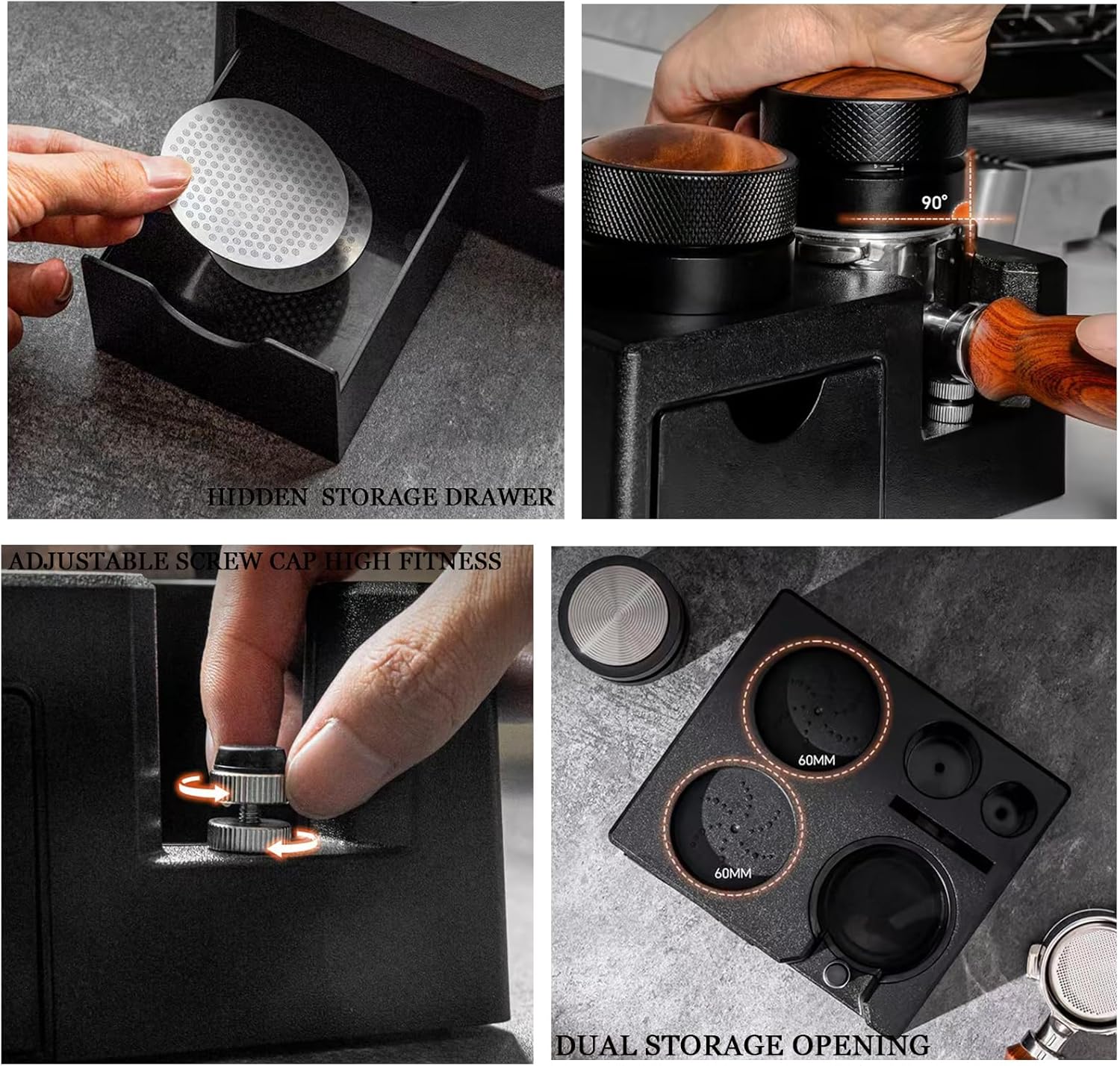 HIDDEN STORAGE DRAWER

90°

ADJUSTABLE SCREW CAP HIGH FITNESS

60MM

60MM

DUAL STORAGE OPENING