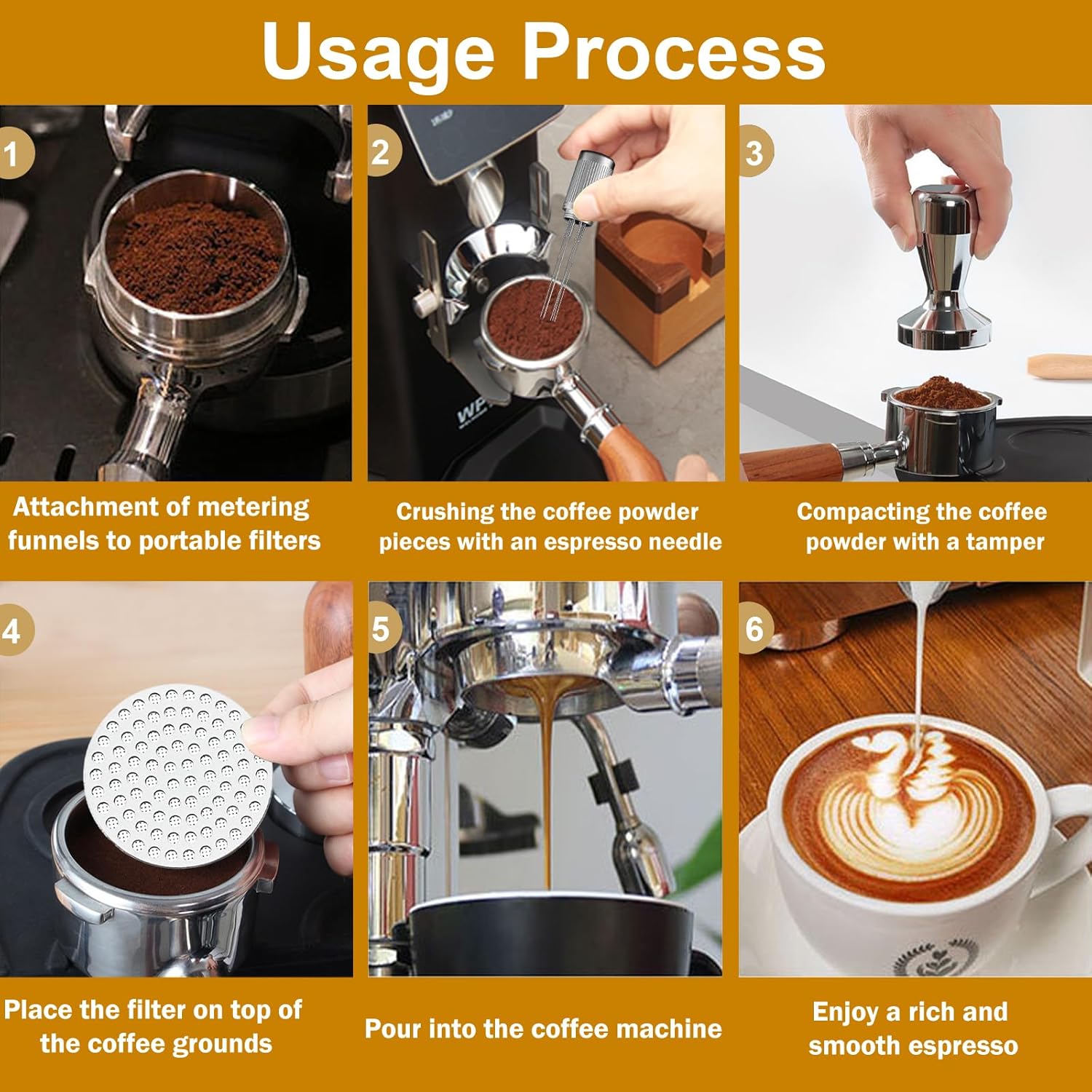 Usage Process

1

Attachment of metering funnels to portable filters

2

WP

Crushing the coffee powder pieces with an espresso needle

3

Compacting the coffee powder with a tamper

4

Place the filter on top of the coffee grounds

5

Pour into the coffee machine

6

Enjoy a rich and smooth espresso