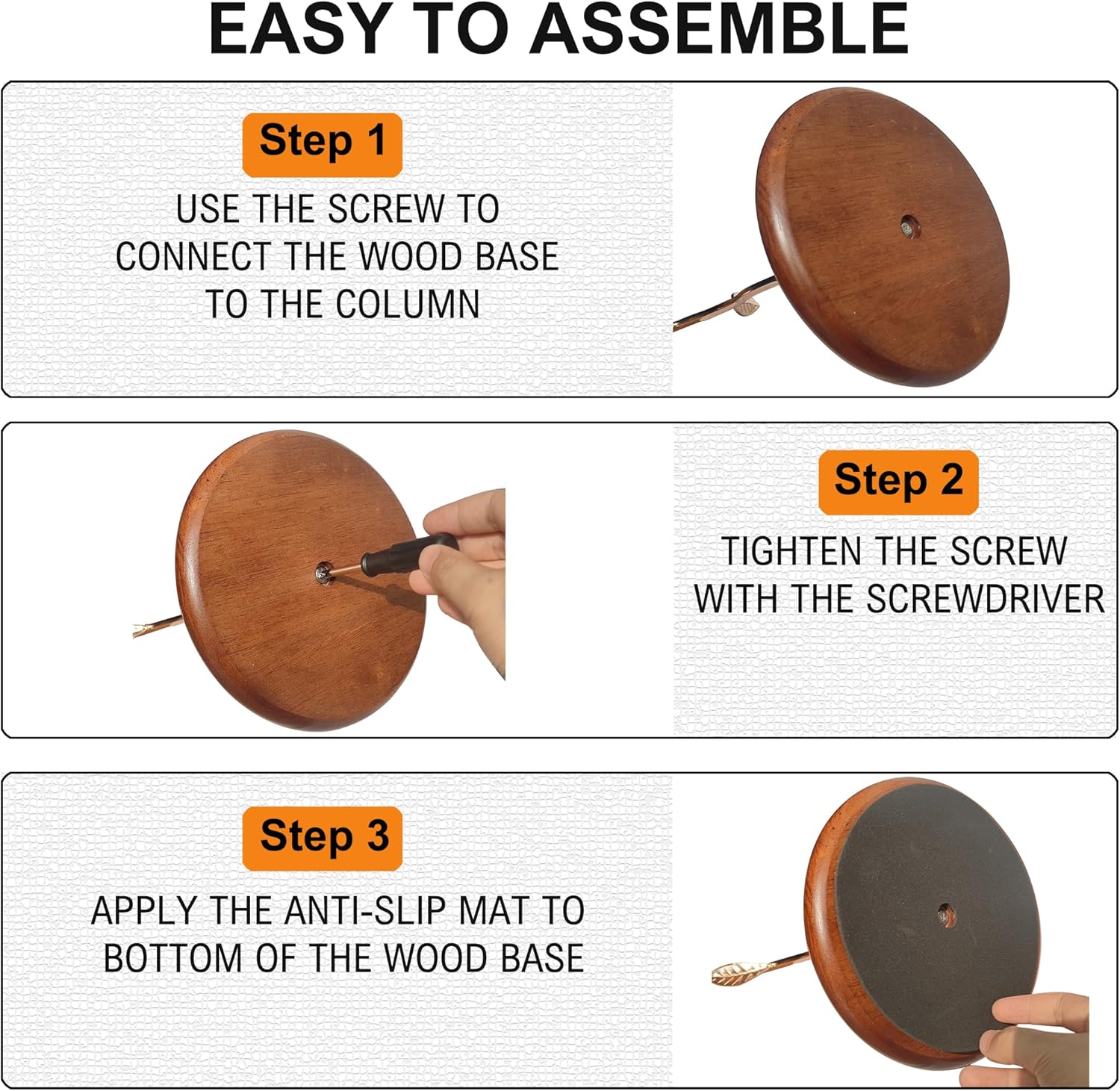 EASY TO ASSEMBLE

Step 1

USE THE SCREW TO CONNECT THE WOOD BASE TO THE COLUMN

Step 2

TIGHTEN THE SCREW WITH THE SCREWDRIVER

Step 3

APPLY THE ANTI-SLIP MAT TO BOTTOM OF THE WOOD BASE