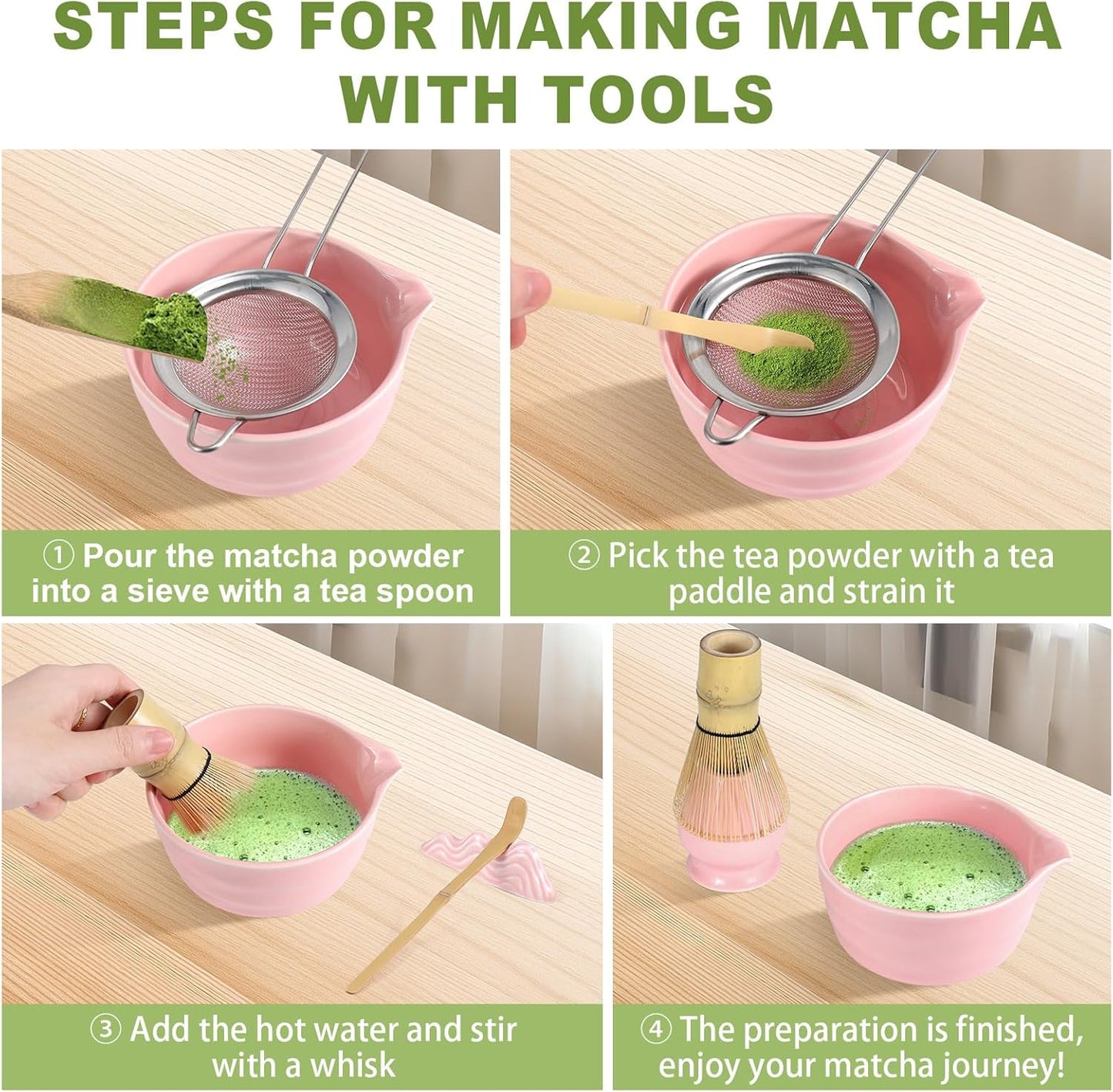 STEPS FOR MAKING MATCHA WITH TOOLS

① Pour the matcha powder into a sieve with a tea spoon

② Pick the tea powder with a tea paddle and strain it

③ Add the hot water and stir with a whisk

④ The preparation is finished, enjoy your matcha journey!