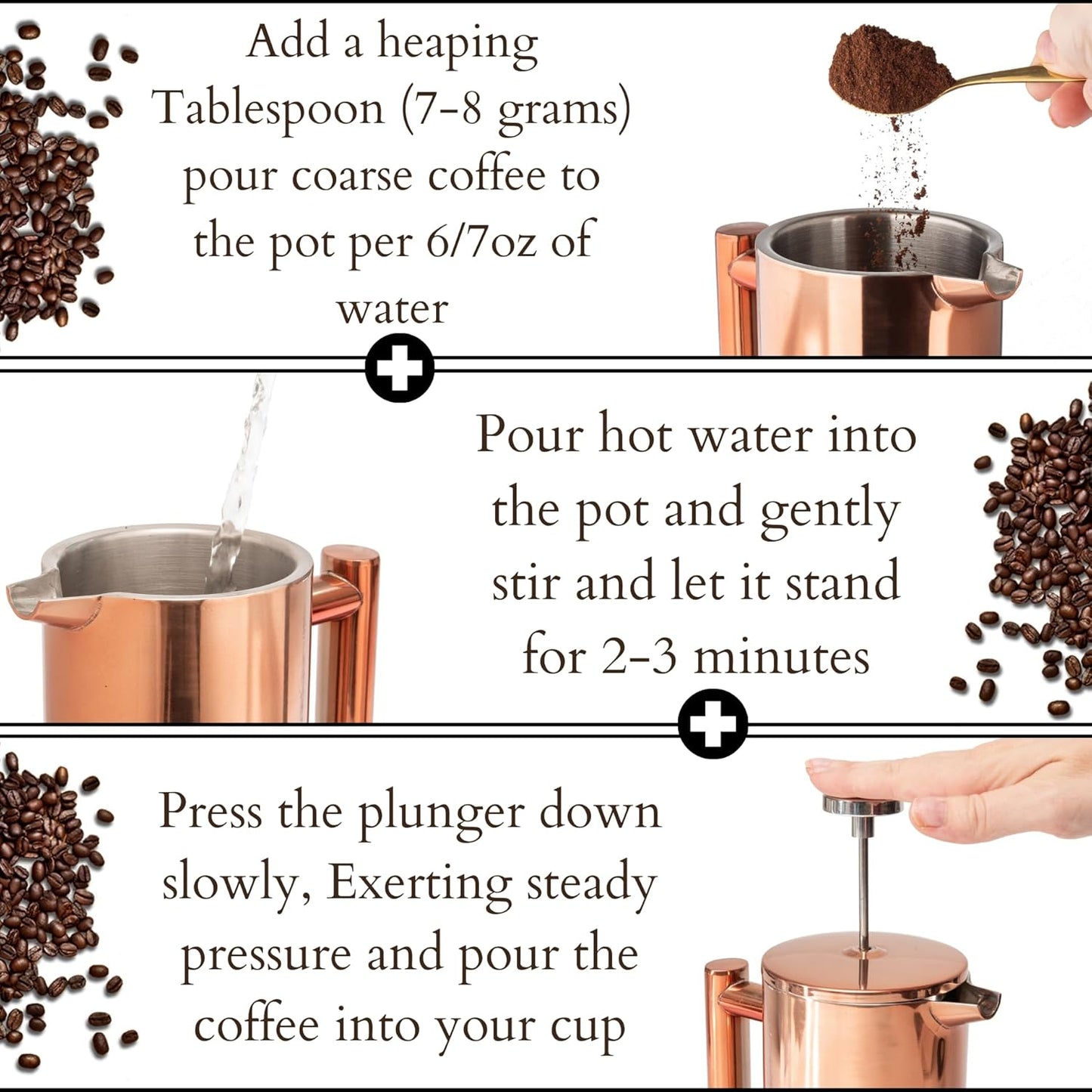 Add a heaping Tablespoon (7-8 grams) pour coarse coffee to the pot per 6/7oz of water

Pour hot water into the pot and gently stir and let it stand for 2-3 minutes

Press the plunger down slowly, Exerting steady pressure and pour the coffee into your cup