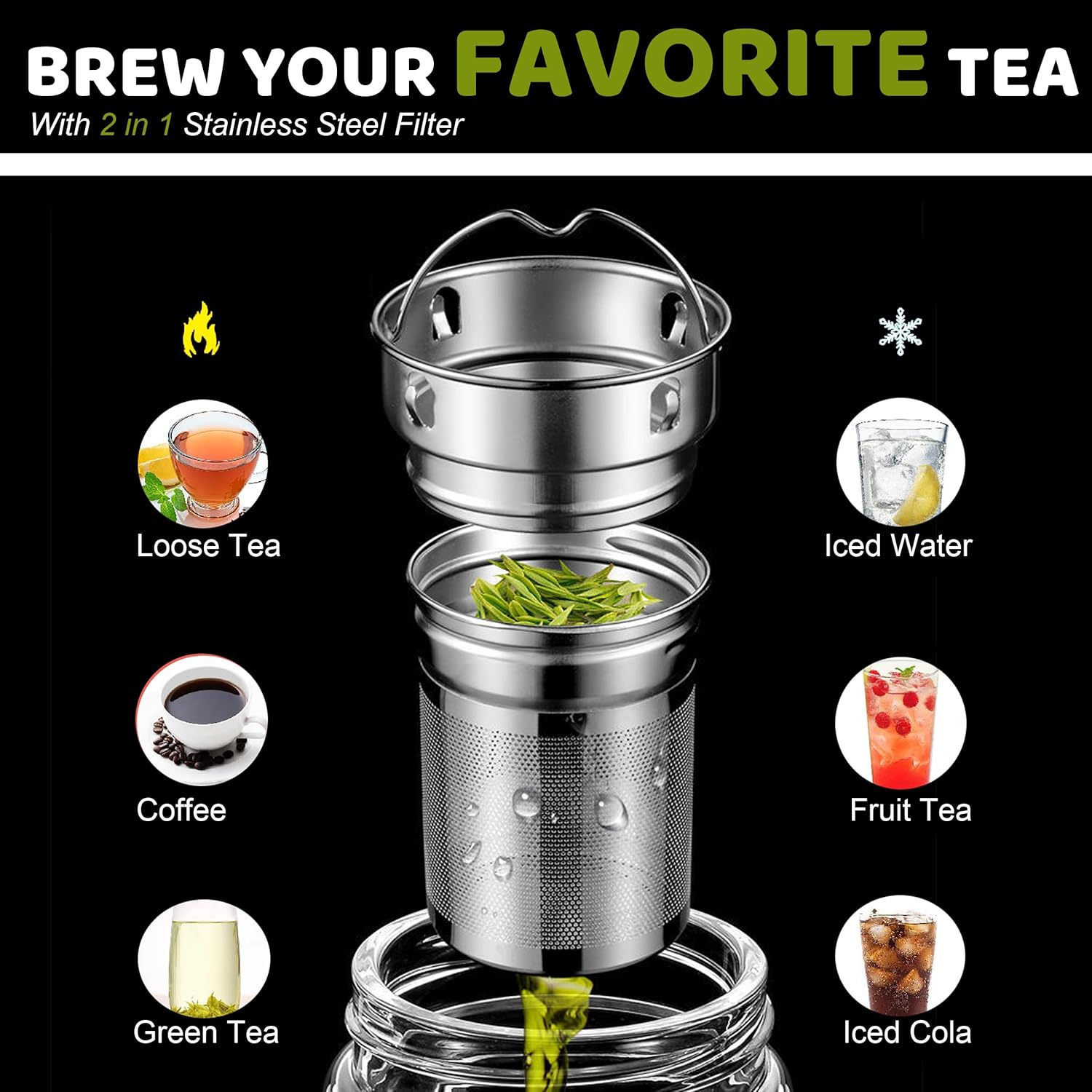 BREW YOUR FAVORITE TEA
With 2 in 1 Stainless Steel Filter

Loose Tea

Coffee

Green Tea

Iced Water

Fruit Tea

Iced Cola