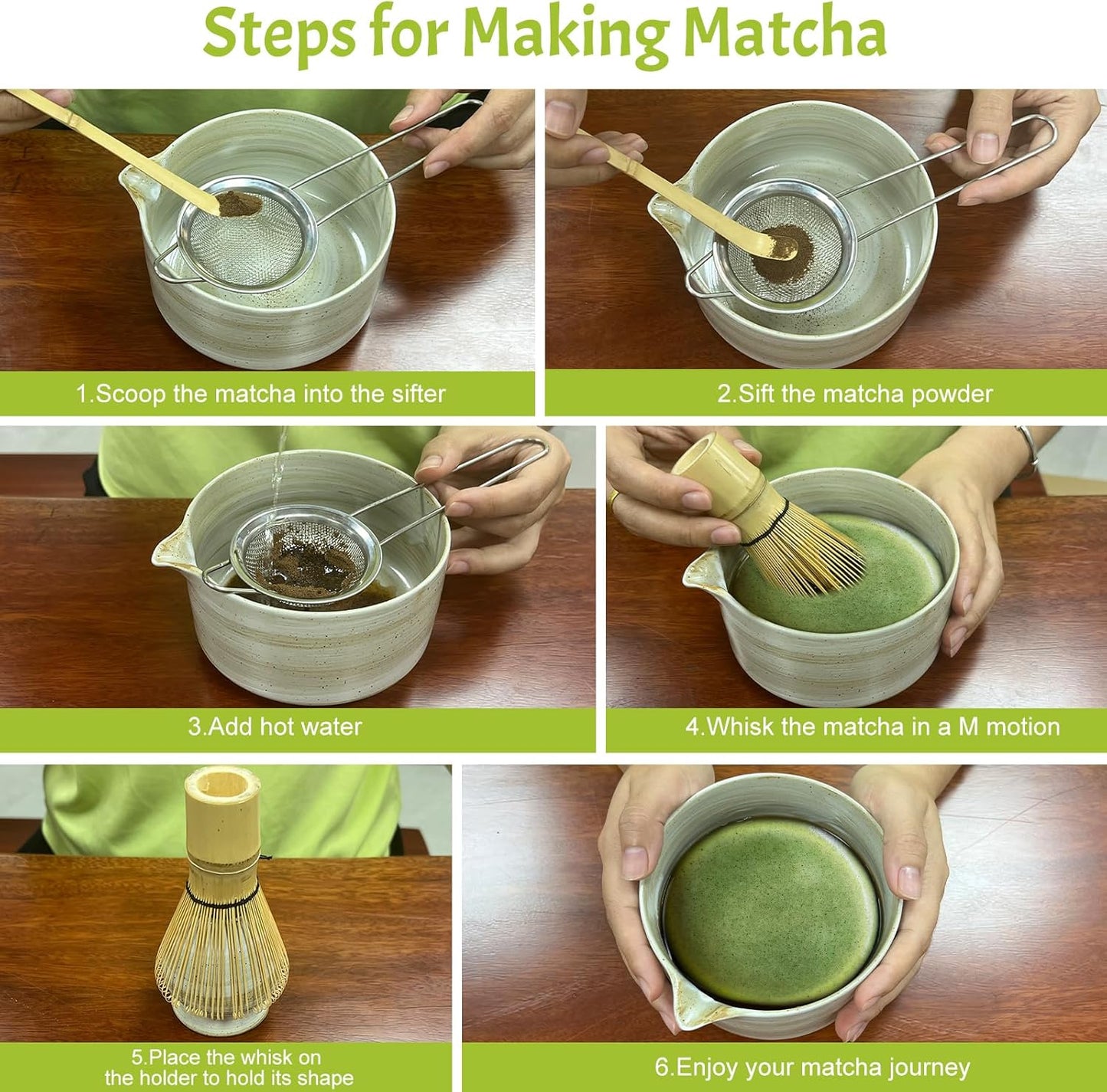 Steps for Making Matcha

1.Scoop the matcha into the sifter

2.Sift the matcha powder

3.Add hot water

4.Whisk the matcha in a M motion

5.Place the whisk on the holder to hold its shape

6.Enjoy your matcha journey