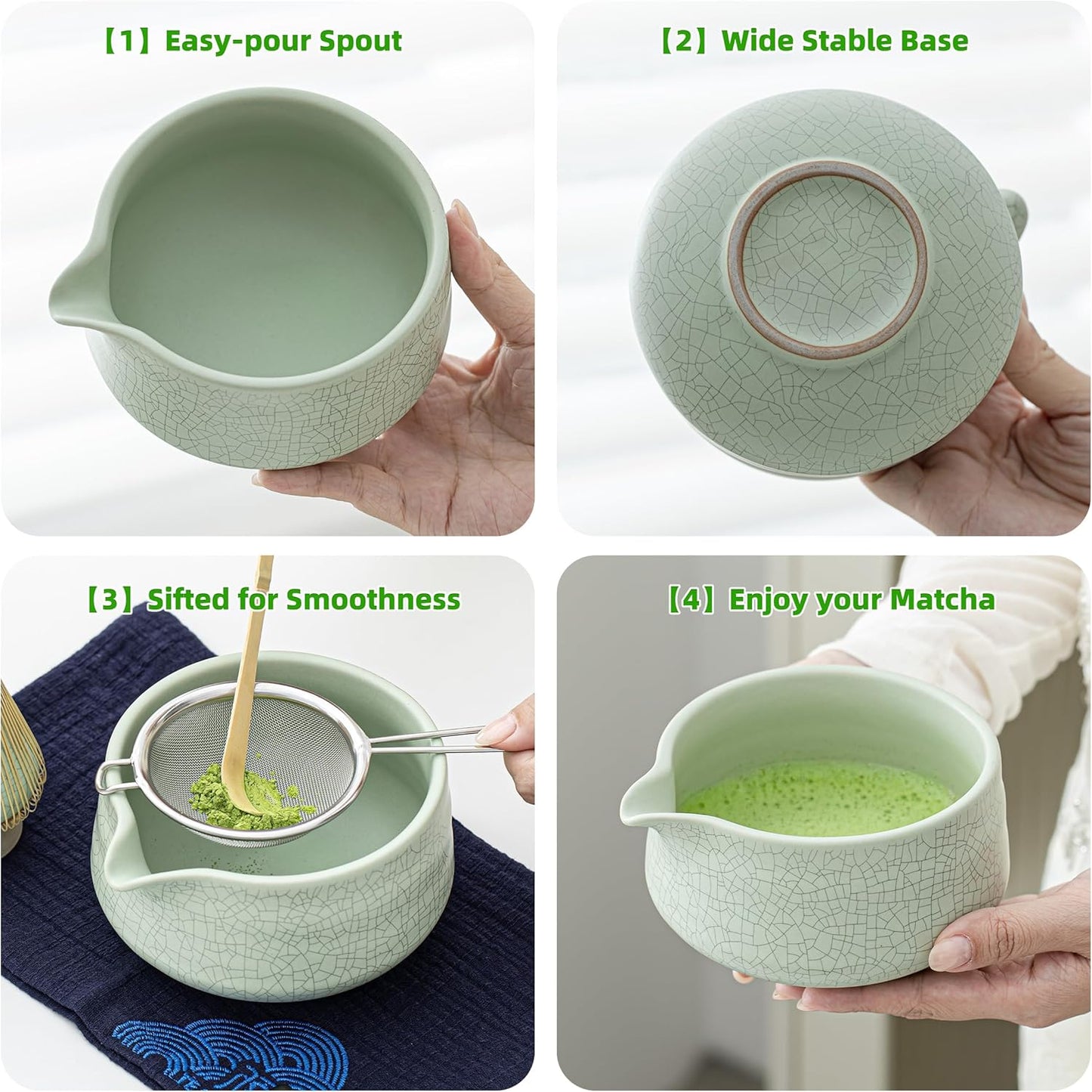 【1】Easy-pour Spout

【2】Wide Stable Base

【3】Sifted for Smoothness

【4】Enjoy your Matcha