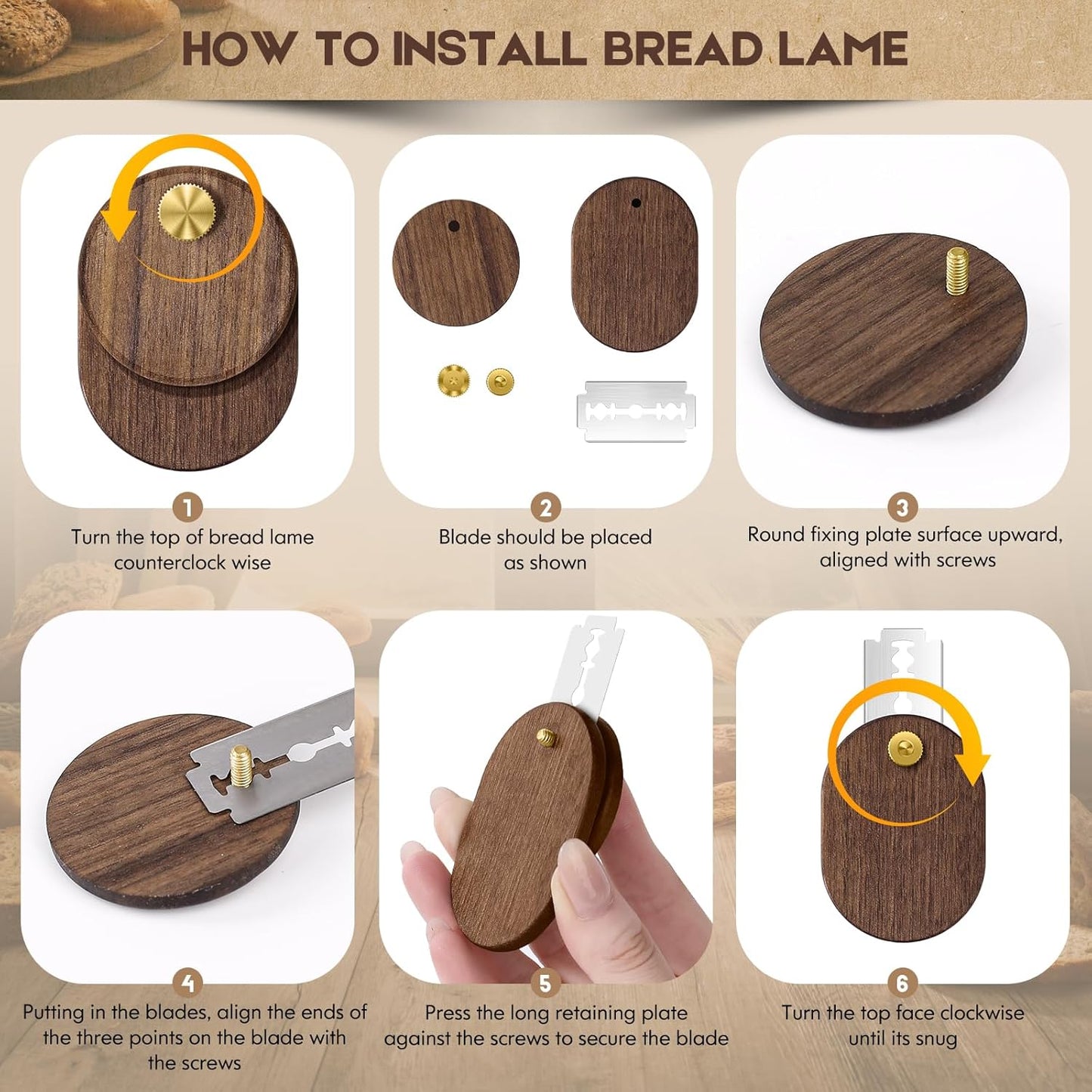 HOW TO INSTALL BREAD LAME

1
Turn the top of bread lame counterclock wise

2
Blade should be placed as shown

3
Round fixing plate surface upward, aligned with screws

4
Putting in the blades, align the ends of the three points on the blade with the screws

5
Press the long retaining plate against the screws to secure the blade

6
Turn the top face clockwise until its snug