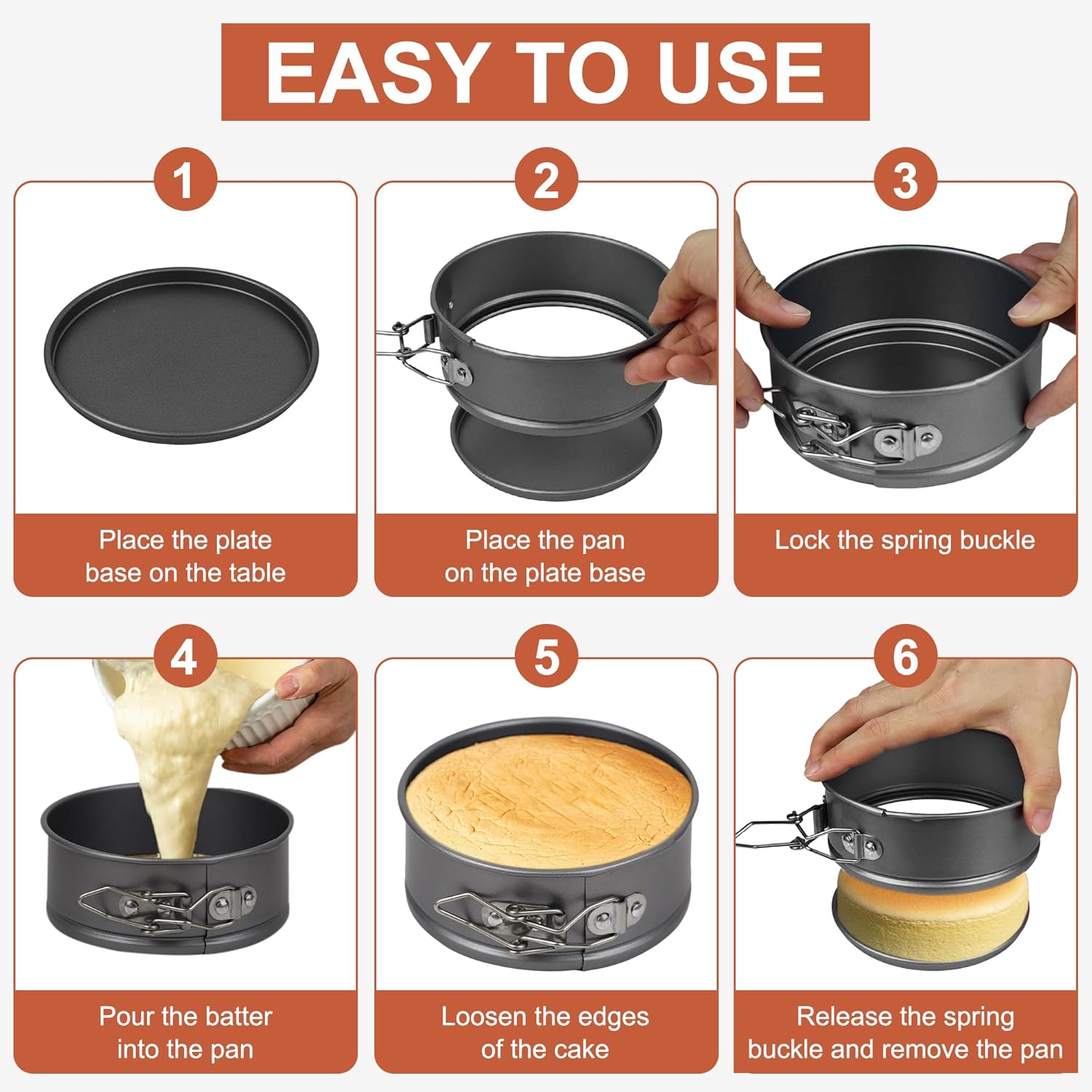 EASY TO USE

1

Place the plate base on the table

2

Place the pan on the plate base

3

Lock the spring buckle

4

Pour the batter into the pan

5

Loosen the edges of the cake

6

Release the spring buckle and remove the pan