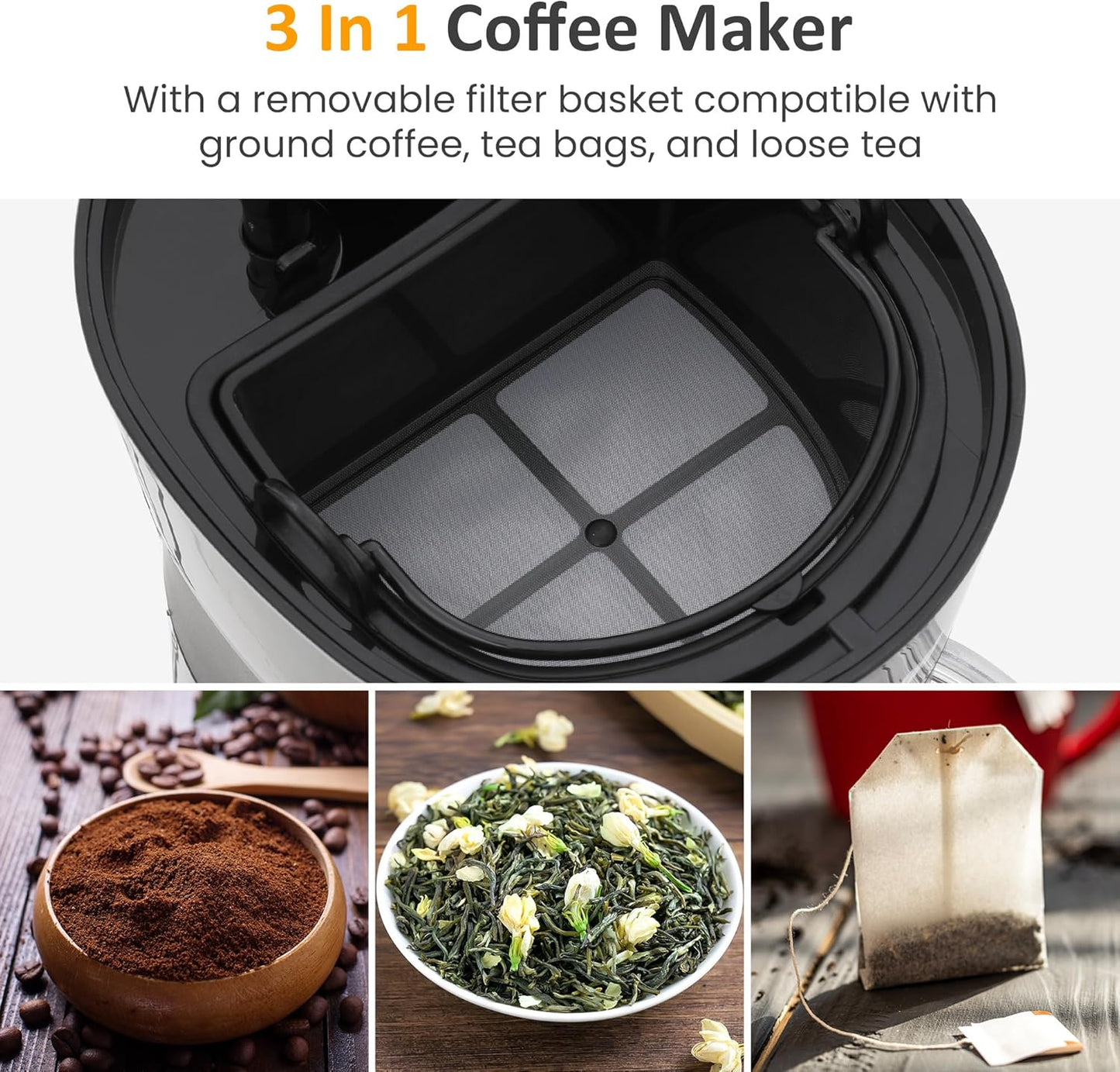 3 In 1 Coffee Maker

With a removable filter basket compatible with ground coffee, tea bags, and loose tea