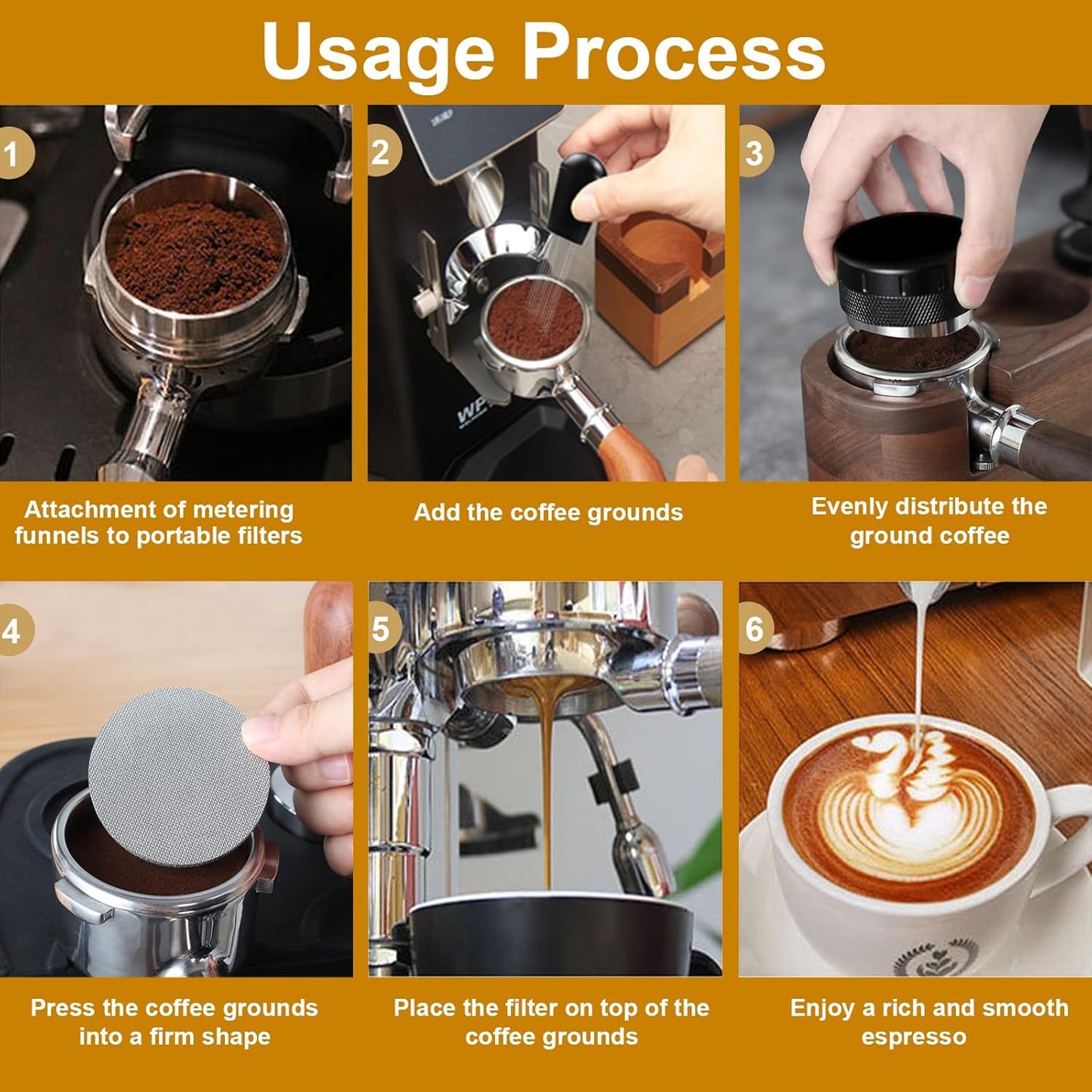 Usage Process

1

Attachment of metering funnels to portable filters

2

WP

Add the coffee grounds

3

Evenly distribute the ground coffee

4

Press the coffee grounds into a firm shape

5

Place the filter on top of the coffee grounds

6

Enjoy a rich and smooth espresso