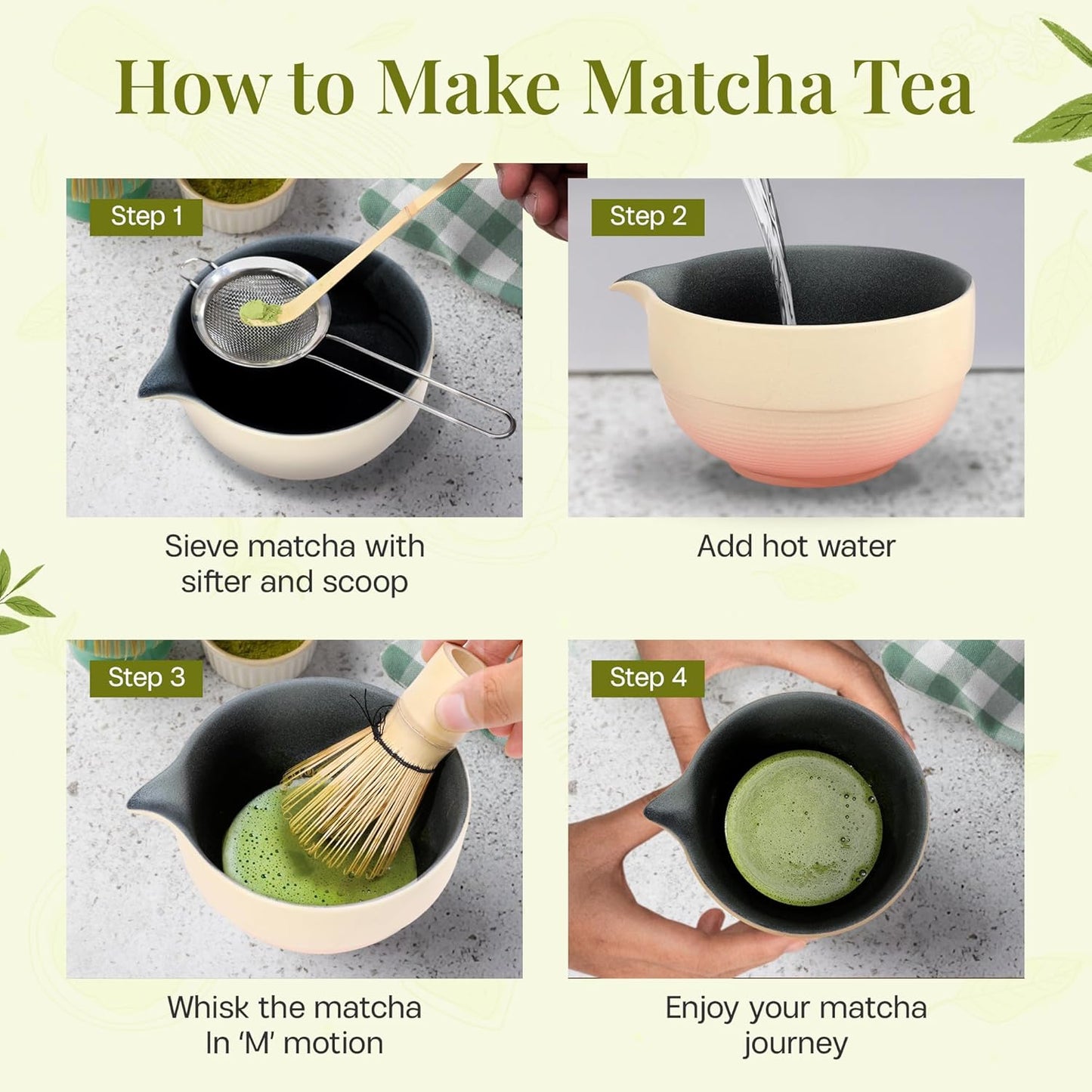 How to Make Matcha Tea

Step 1

Sieve matcha with sifter and scoop

Step 2

Add hot water

Step 3

Whisk the matcha In 'M' motion

Step 4

Enjoy your matcha journey