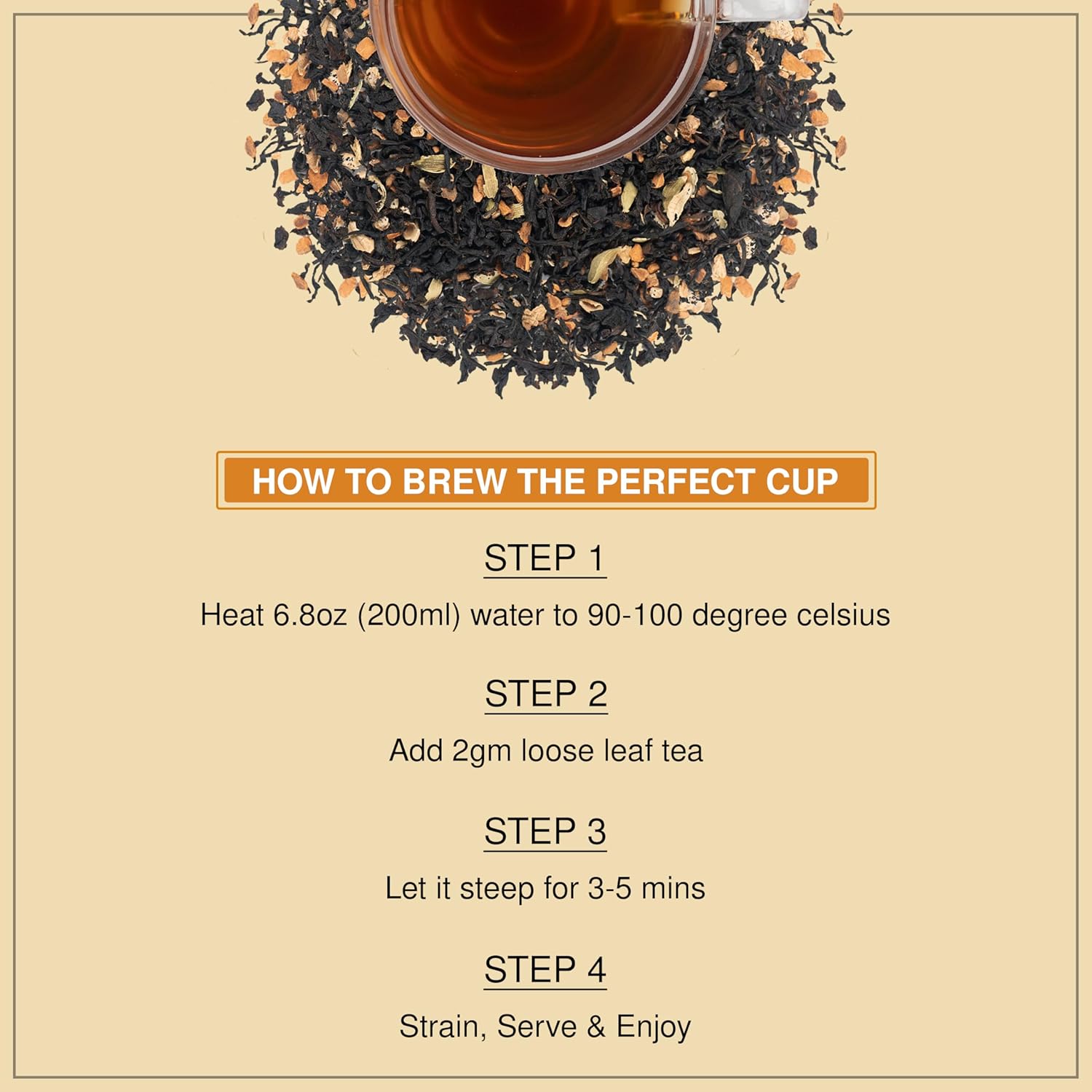 HOW TO BREW THE PERFECT CUP

STEP 1

Heat 6.8oz (200ml) water to 90-100 degree celsius

STEP 2

Add 2gm loose leaf tea

STEP 3

Let it steep for 3-5 mins

STEP 4

Strain, Serve & Enjoy