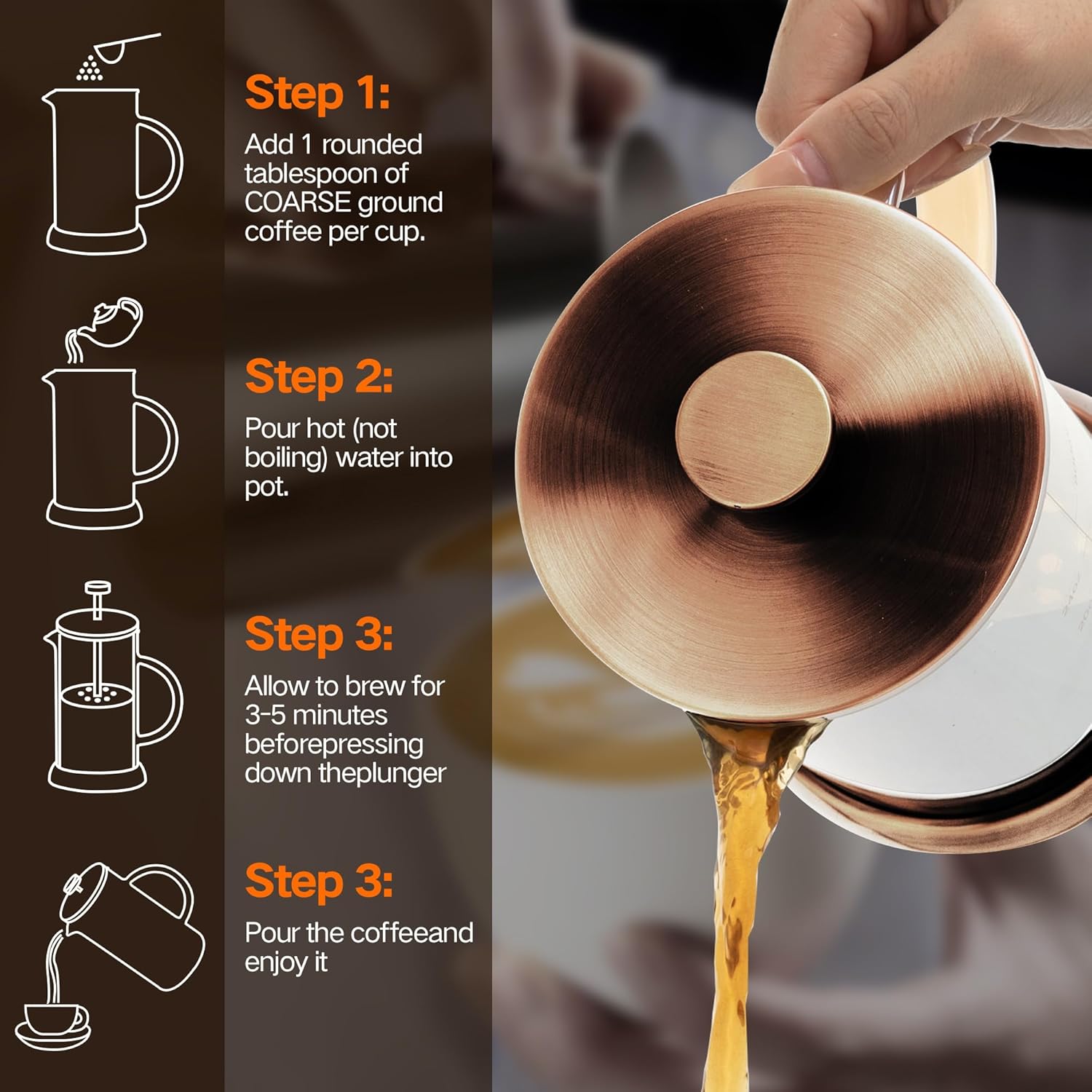 Step 1:
Add 1 rounded tablespoon of COARSE ground coffee per cup.

Step 2:
Pour hot (not boiling) water into pot.

Step 3:
Allow to brew for 3-5 minutes beforepressing down theplunger

Step 3:
Pour the coffeeand enjoy it