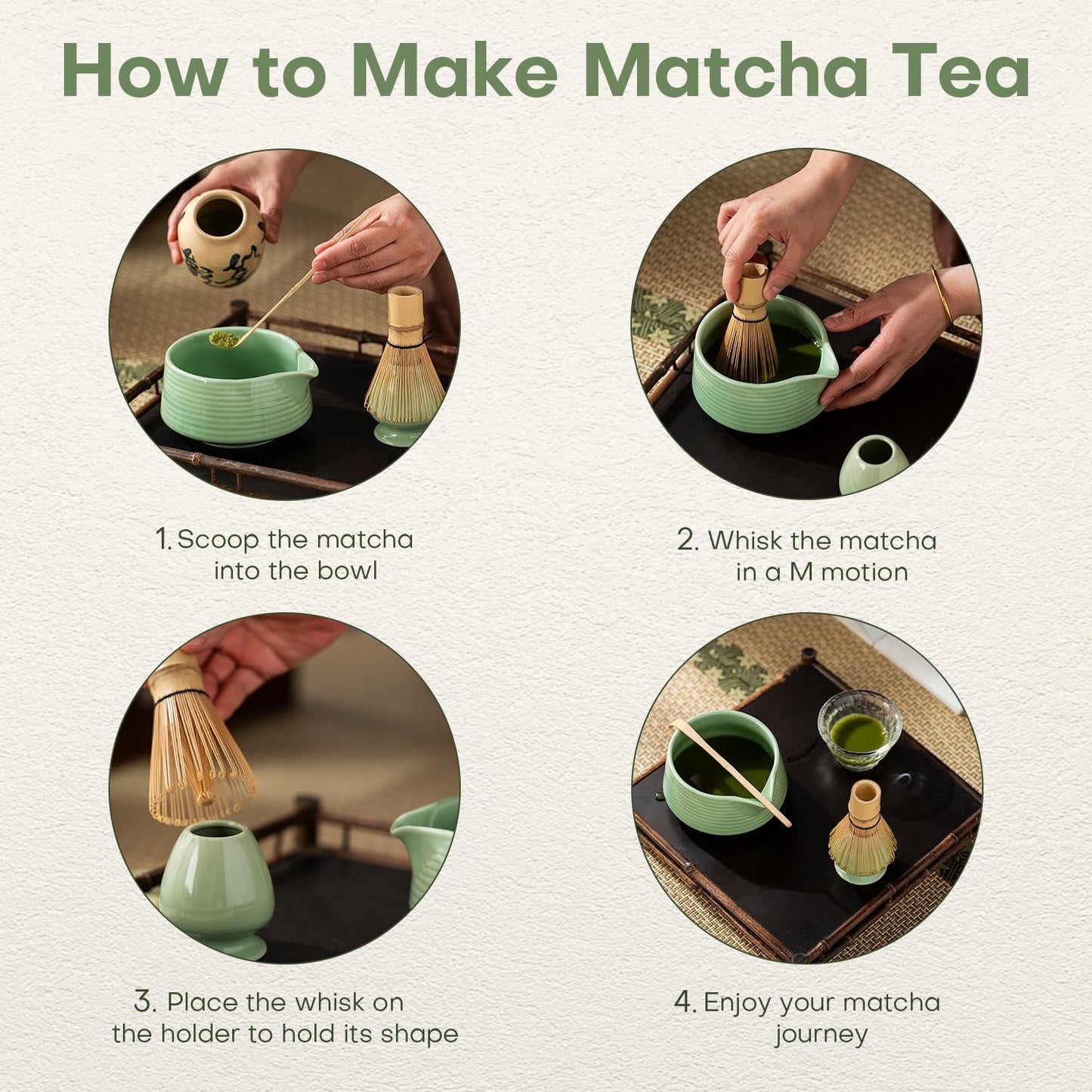 How to Make Matcha Tea

1. Scoop the matcha into the bowl

2. Whisk the matcha in a M motion

3. Place the whisk on the holder to hold its shape

4. Enjoy your matcha journey