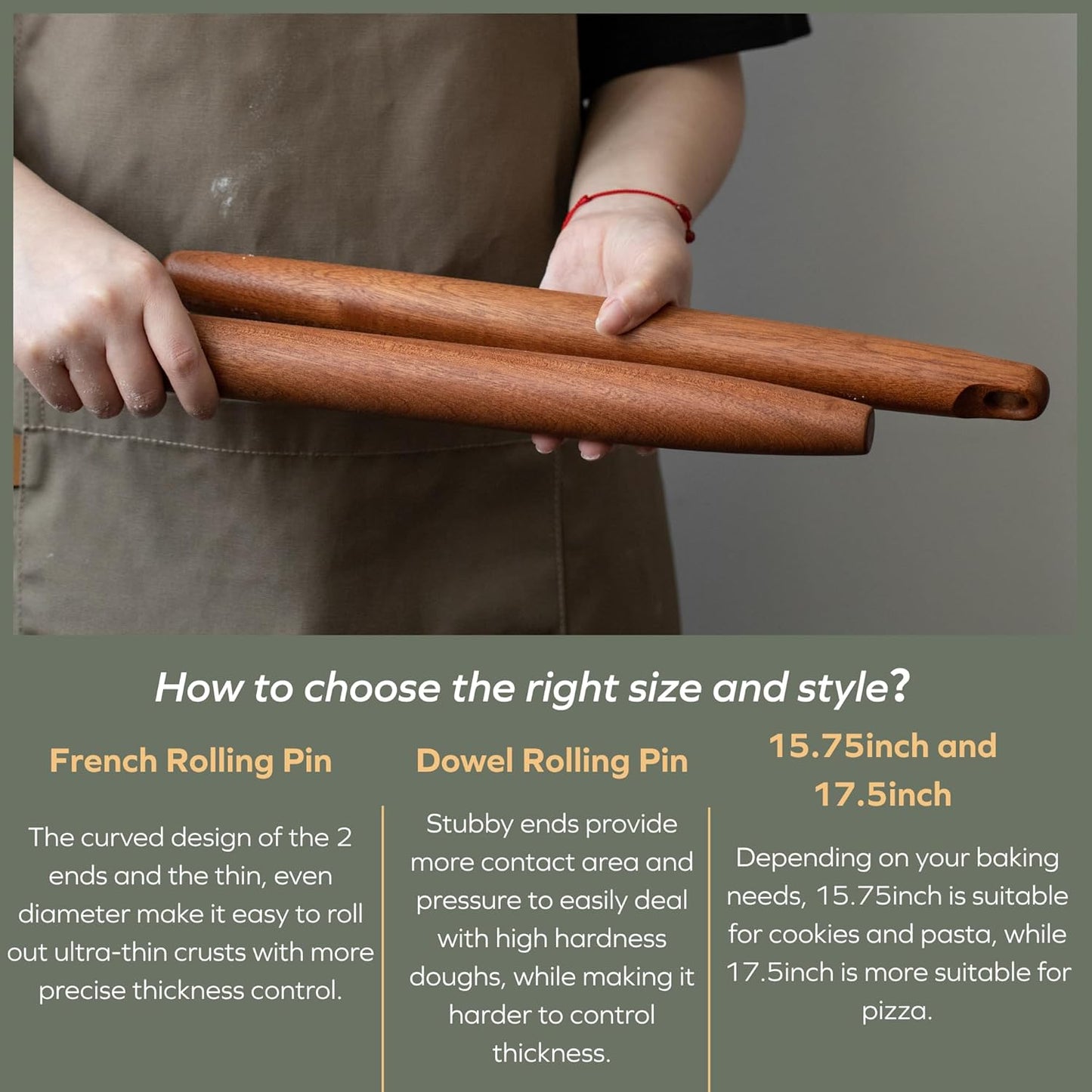 How to choose the right size and style?

French Rolling Pin

The curved design of the 2 ends and the thin, even diameter make it easy to roll out ultra-thin crusts with more precise thickness control.

Dowel Rolling Pin

Stubby ends provide more contact area and pressure to easily deal with high hardness doughs, while making it harder to control thickness.

15.75inch and 17.5inch

Depending on your baking needs, 15.75inch is suitable for cookies and pasta, while 17.5inch is more suitable for pizza.