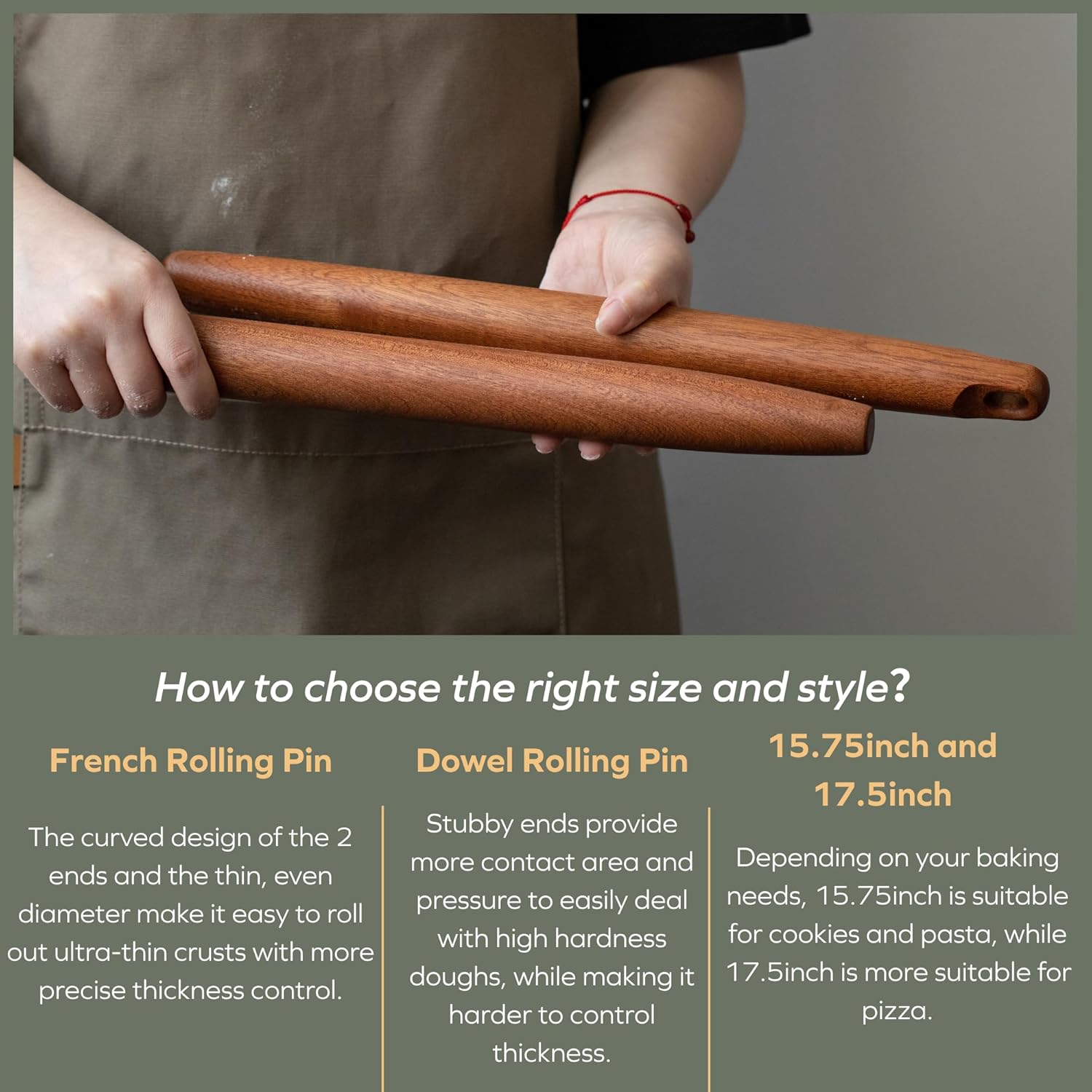 How to choose the right size and style?

French Rolling Pin

The curved design of the 2 ends and the thin, even diameter make it easy to roll out ultra-thin crusts with more precise thickness control.

Dowel Rolling Pin

Stubby ends provide more contact area and pressure to easily deal with high hardness doughs, while making it harder to control thickness.

15.75inch and 17.5inch

Depending on your baking needs, 15.75inch is suitable for cookies and pasta, while 17.5inch is more suitable for pizza.