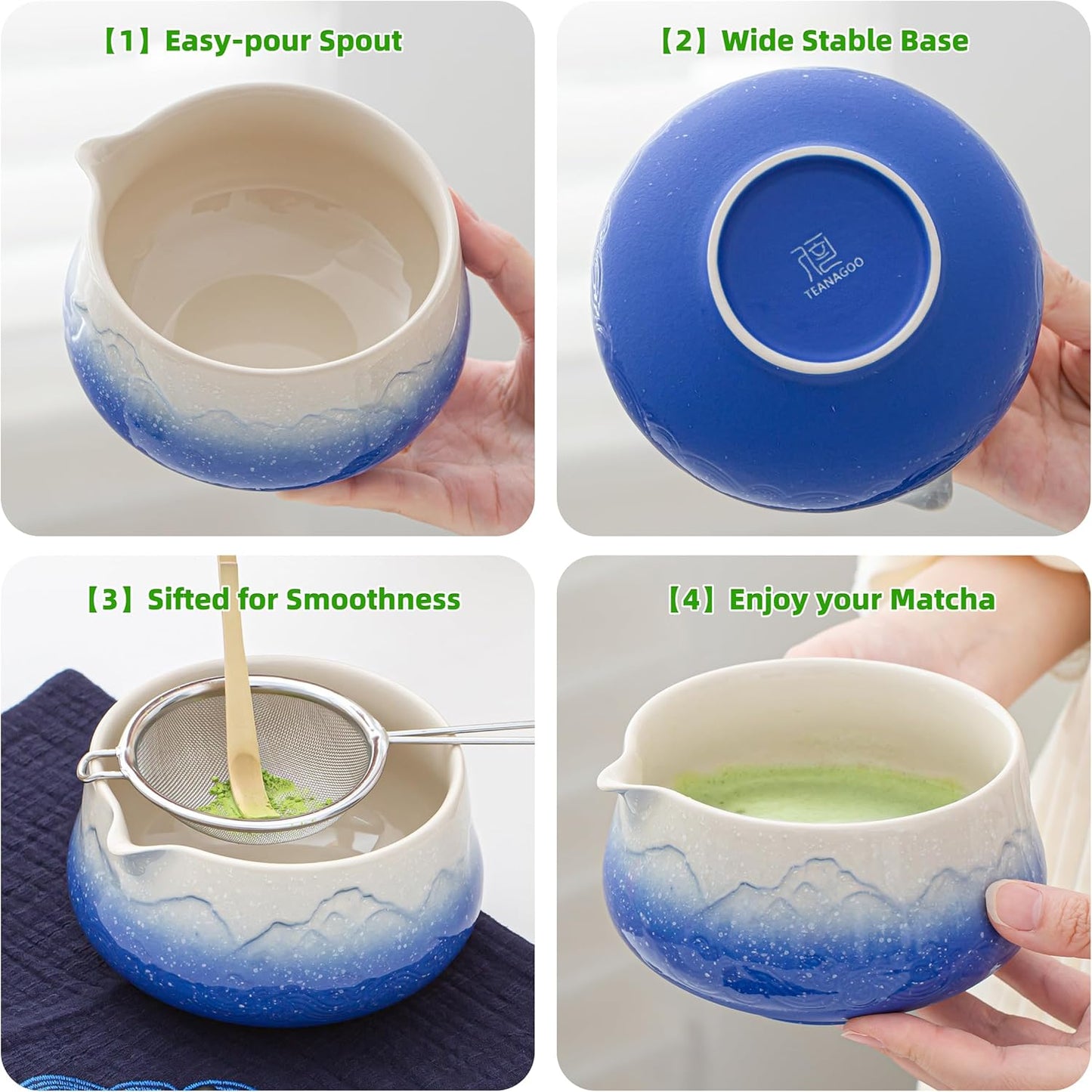 【1】Easy-pour Spout

【2】Wide Stable Base

TEANAGOO

【3】Sifted for Smoothness

【4】Enjoy your Matcha