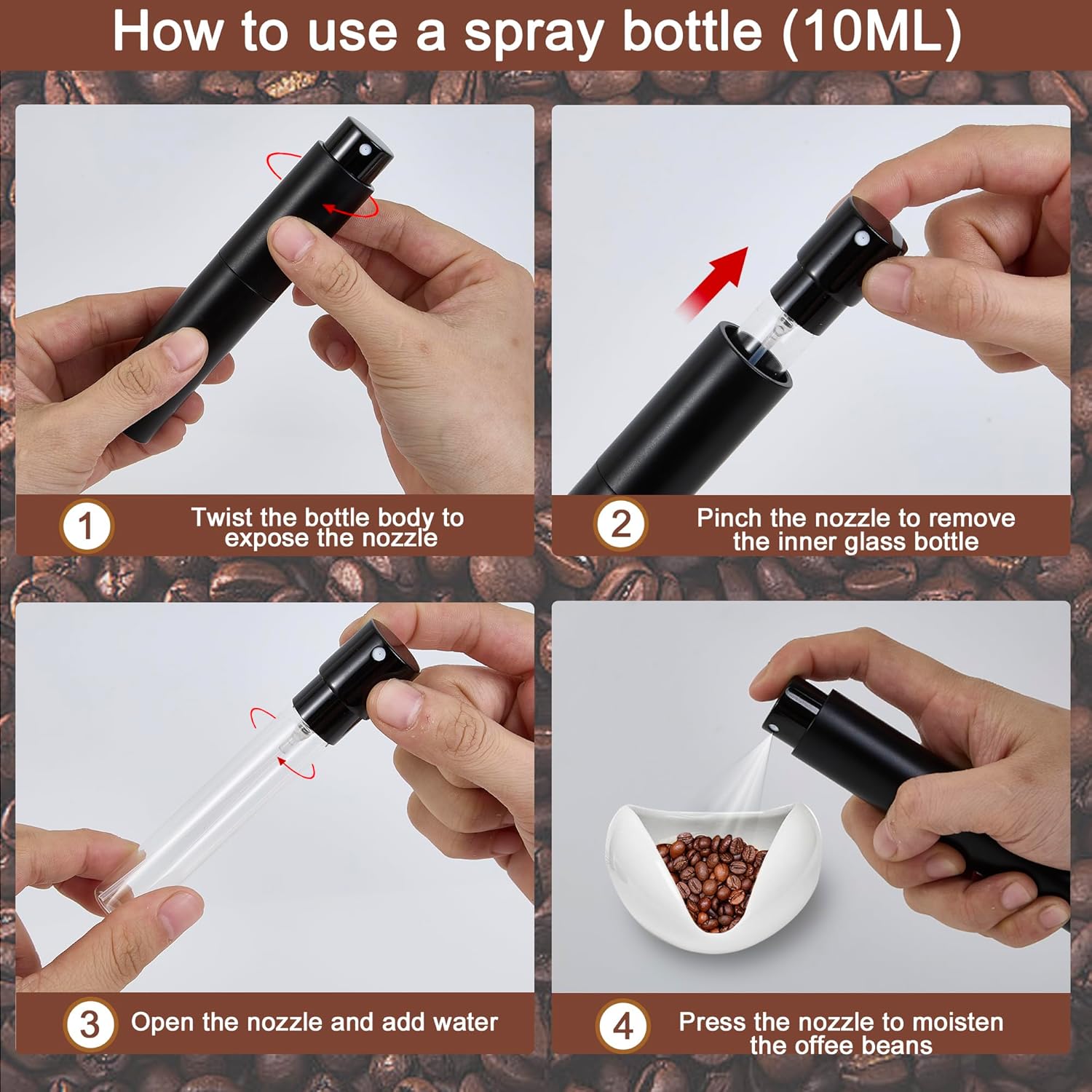 How to use a spray bottle (10ML)

1 Twist the bottle body to expose the nozzle

2 Pinch the nozzle to remove the inner glass bottle

3 Open the nozzle and add water

4 Press the nozzle to moisten the offee beans