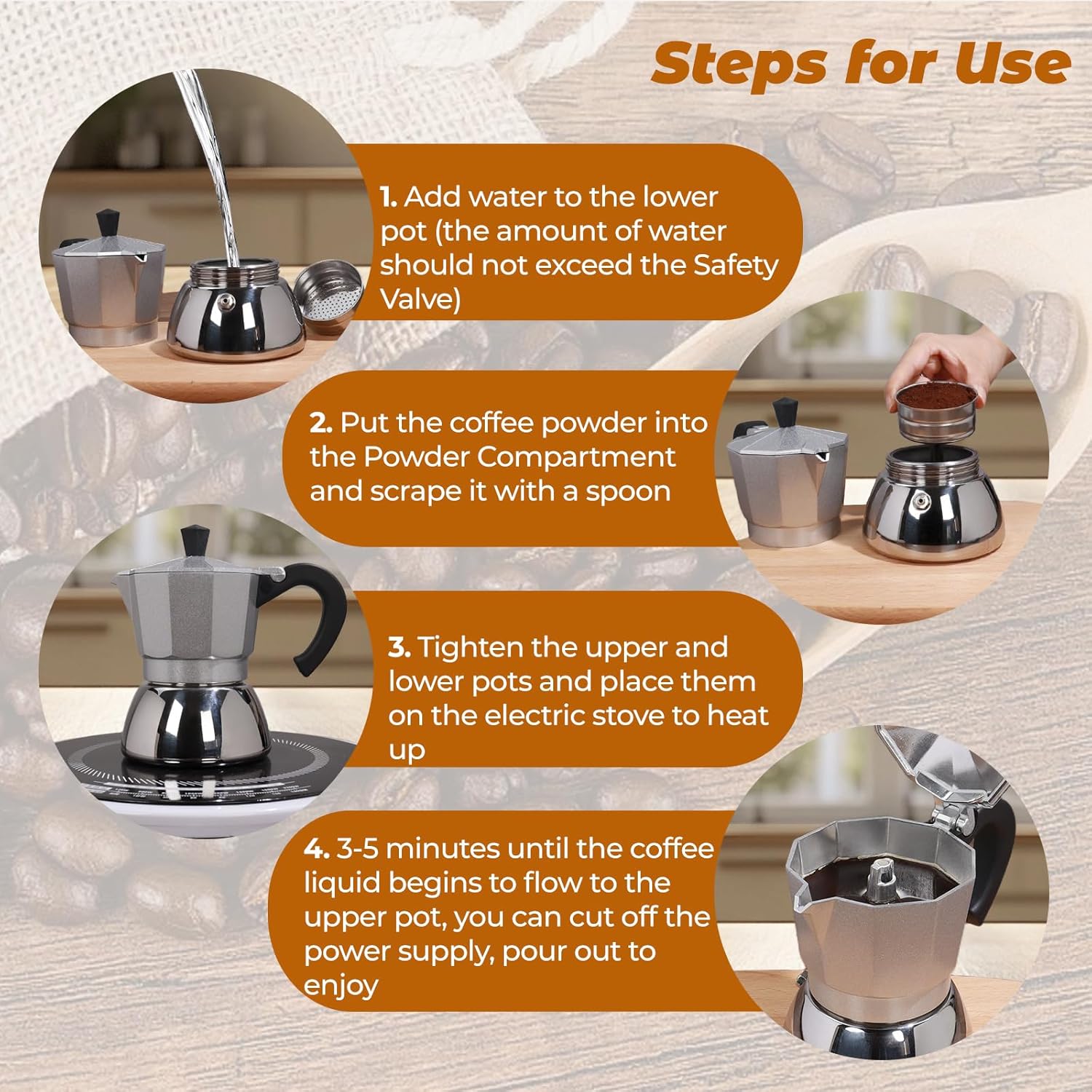 Steps for Use

1. Add water to the lower pot (the amount of water should not exceed the Safety Valve)

2. Put the coffee powder into the Powder Compartment and scrape it with a spoon

3. Tighten the upper and lower pots and place them on the electric stove to heat up

4. 3-5 minutes until the coffee liquid begins to flow to the upper pot, you can cut off the power supply, pour out to enjoy