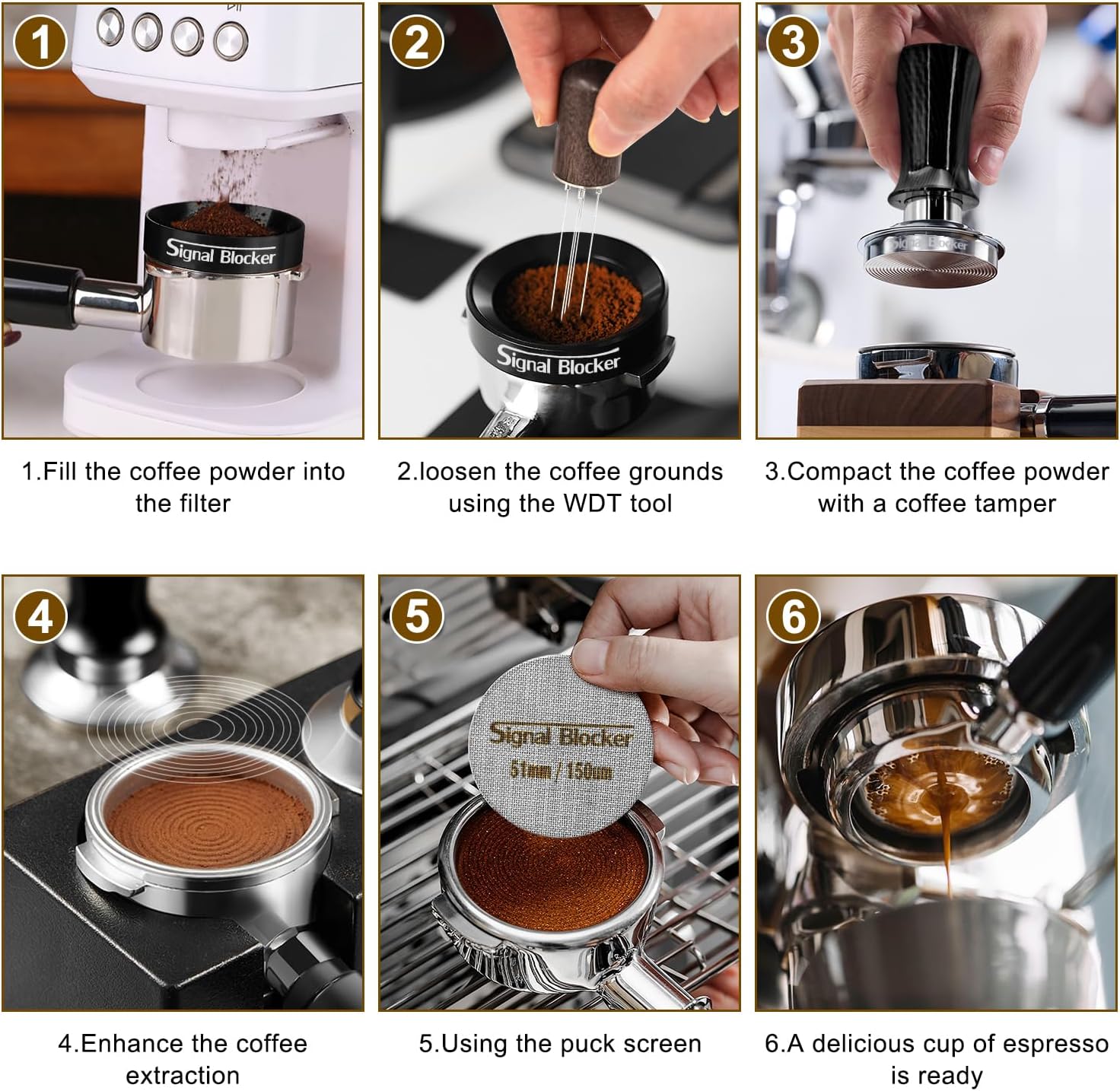 1

Signal Blocker

1.Fill the coffee powder into the filter

2

Signal Blocker

2.loosen the coffee grounds using the WDT tool

3

Signal Blocker

3.Compact the coffee powder with a coffee tamper

4

4.Enhance the coffee extraction

5

Signal Blocker
51mm / 150um

5.Using the puck screen

6

6.A delicious cup of espresso is ready