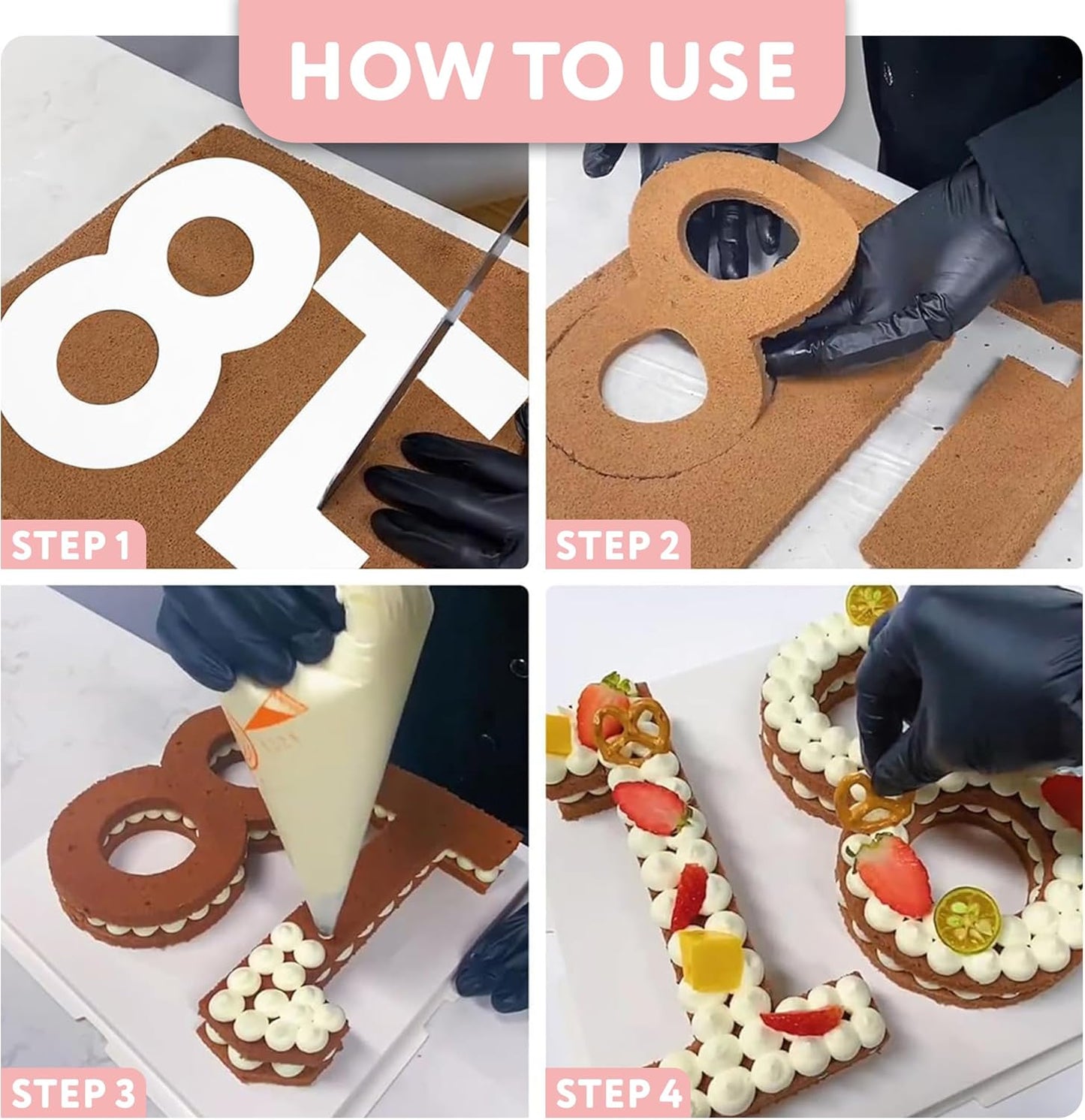 HOW TO USE

STEP 1

STEP 2

STEP 3

STEP 4