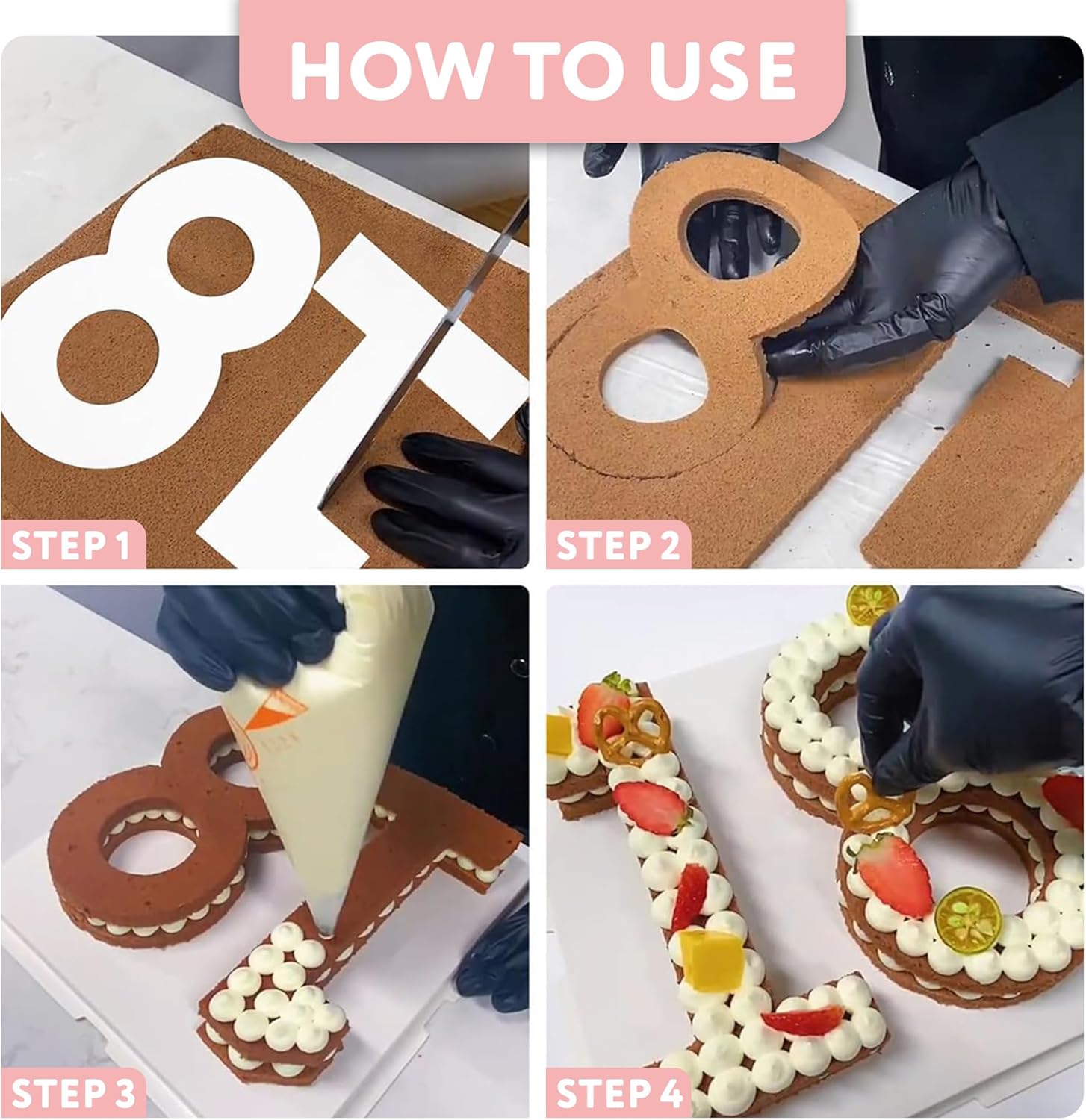 HOW TO USE

STEP 1

STEP 2

STEP 3

STEP 4