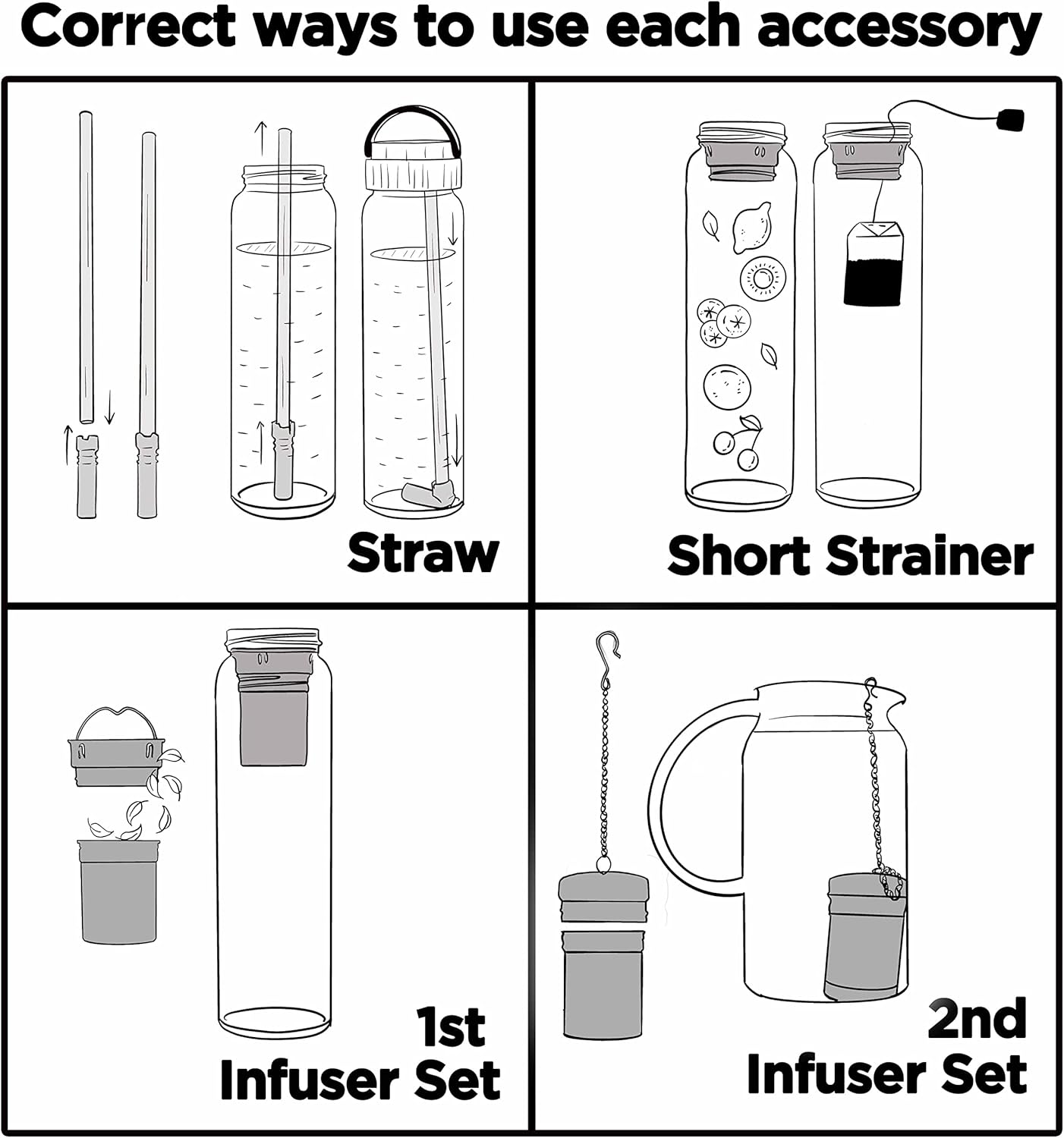 Correct ways to use each accessory

Straw

Short Strainer

1st Infuser Set

2nd Infuser Set