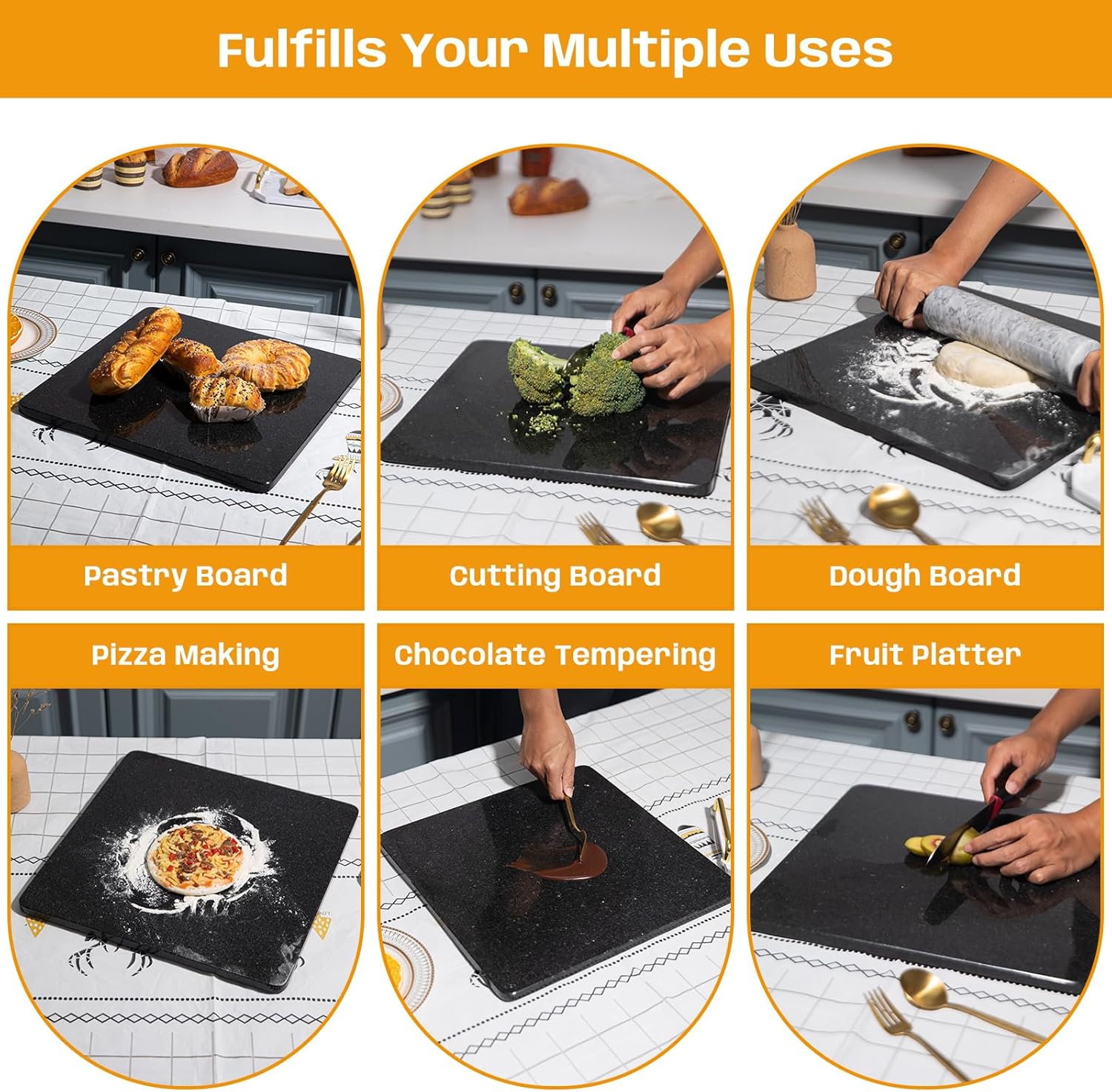 Fulfills Your Multiple Uses

Pastry Board

Cutting Board

Dough Board

Pizza Making

Chocolate Tempering

Fruit Platter