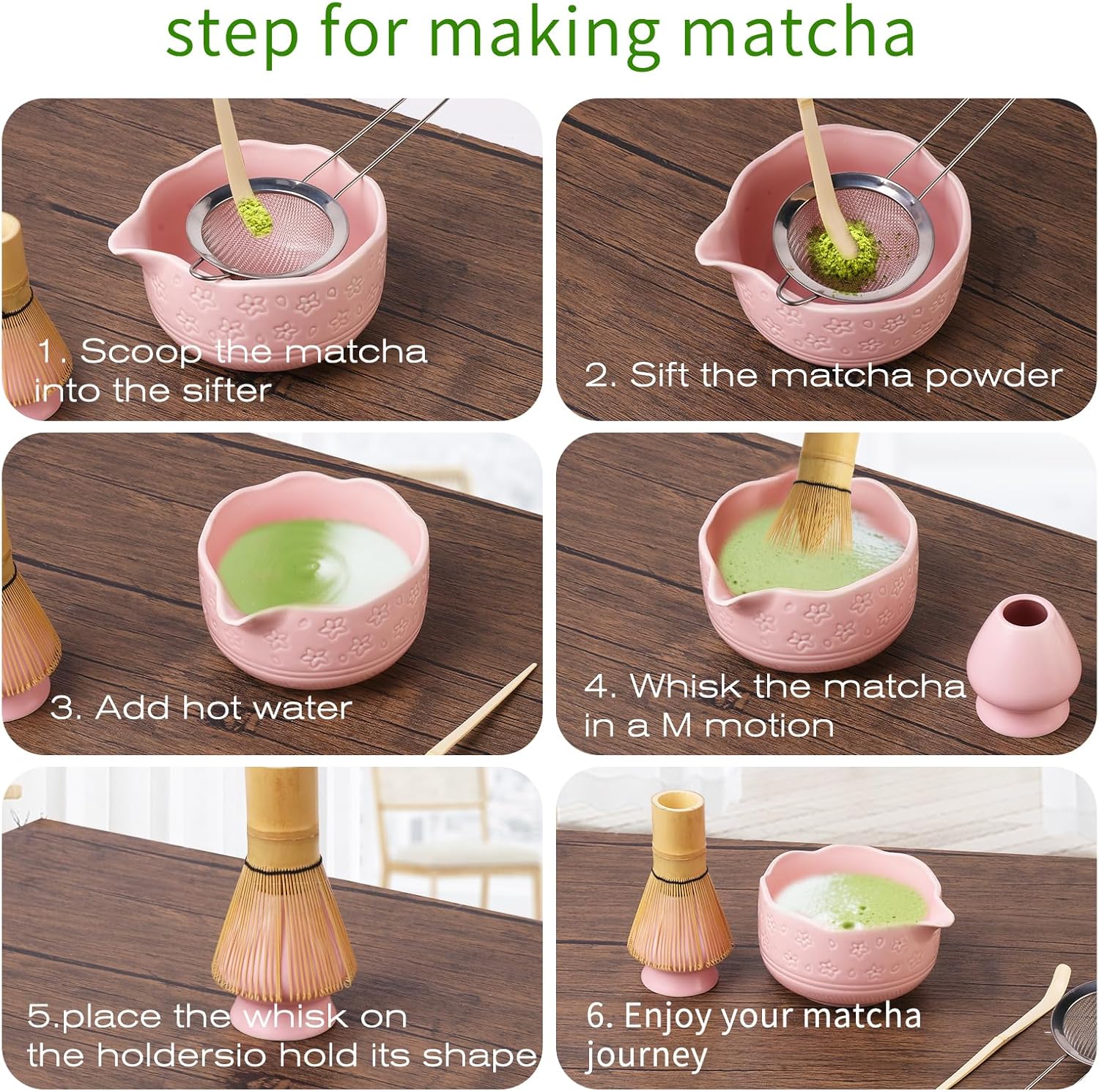 step for making matcha

1. Scoop the matcha into the sifter

2. Sift the matcha powder

3. Add hot water

4. Whisk the matcha in a M motion

5.place the whisk on the holdersio hold its shape

6. Enjoy your matcha journey