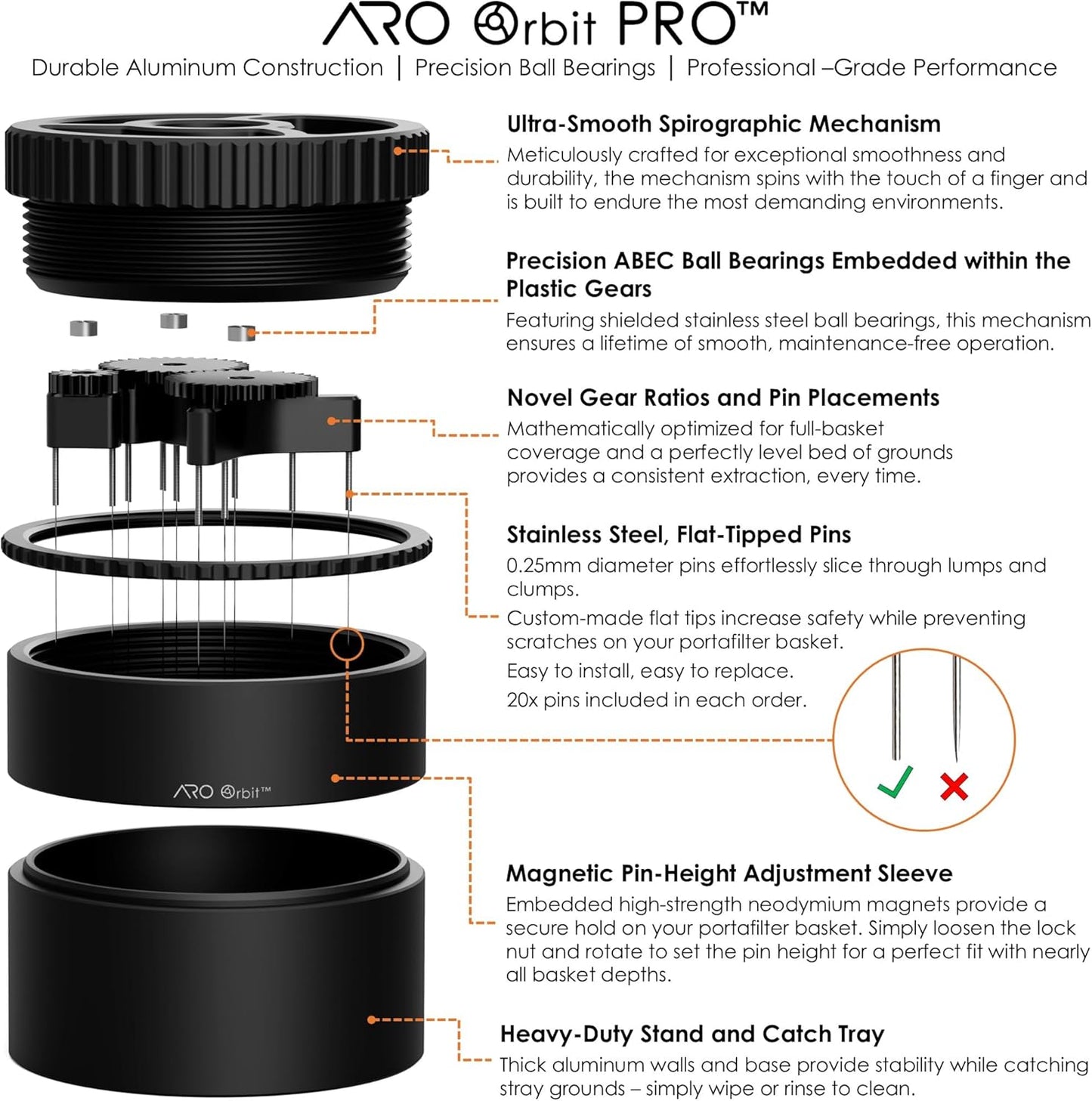 ARO Orbit PRO™

Durable Aluminum Construction | Precision Ball Bearings | Professional –Grade Performance

Ultra-Smooth Spirographic Mechanism

Meticulously crafted for exceptional smoothness and durability, the mechanism spins with the touch of a finger and is built to endure the most demanding environments.

Precision ABEC Ball Bearings Embedded within the Plastic Gears

Featuring shielded stainless steel ball bearings, this mechanism ensures a lifetime of smooth, maintenance-free operation.

Novel Gear Ratios and Pin Placements

Mathematically optimized for full-basket coverage and a perfectly level bed of grounds provides a consistent extraction, every time.

Stainless Steel, Flat-Tipped Pins

0.25mm diameter pins effortlessly slice through lumps and clumps.

Custom-made flat tips increase safety while preventing scratches on your portafilter basket.

Easy to install, easy to replace.

20x pins included in each order.

ARO Orbit™

Magnetic Pin-Height Adjustment Sleeve

Embedded high-strength neodymium magnets provide a secure hold on your portafilter basket. Simply loosen the lock nut and rotate to set the pin height for a perfect fit with nearly all basket depths.

Heavy-Duty Stand and Catch Tray

Thick aluminum walls and base provide stability while catching stray grounds – simply wipe or rinse to clean.