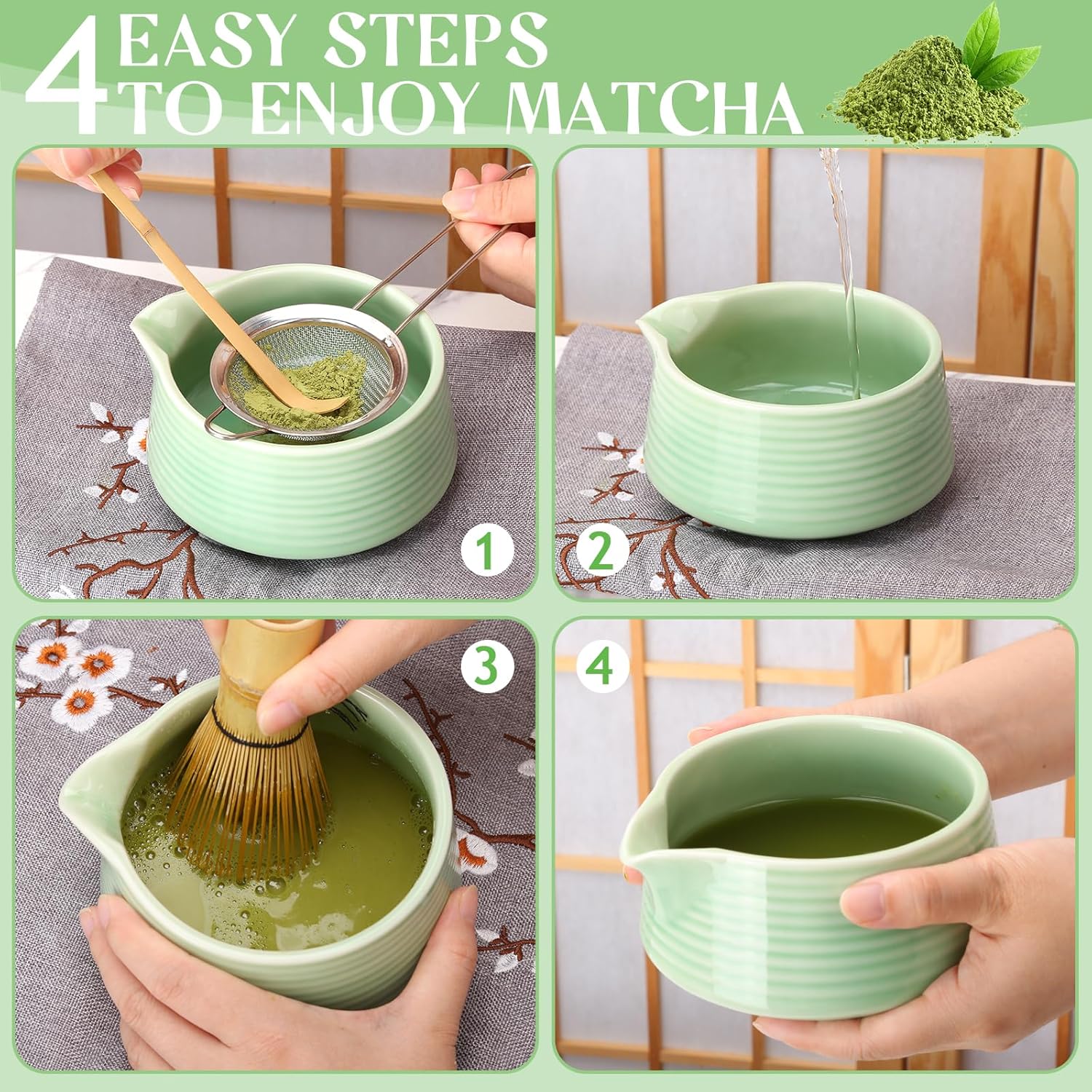 4 EASY STEPS TO ENJOY MATCHA

1

2

3

4