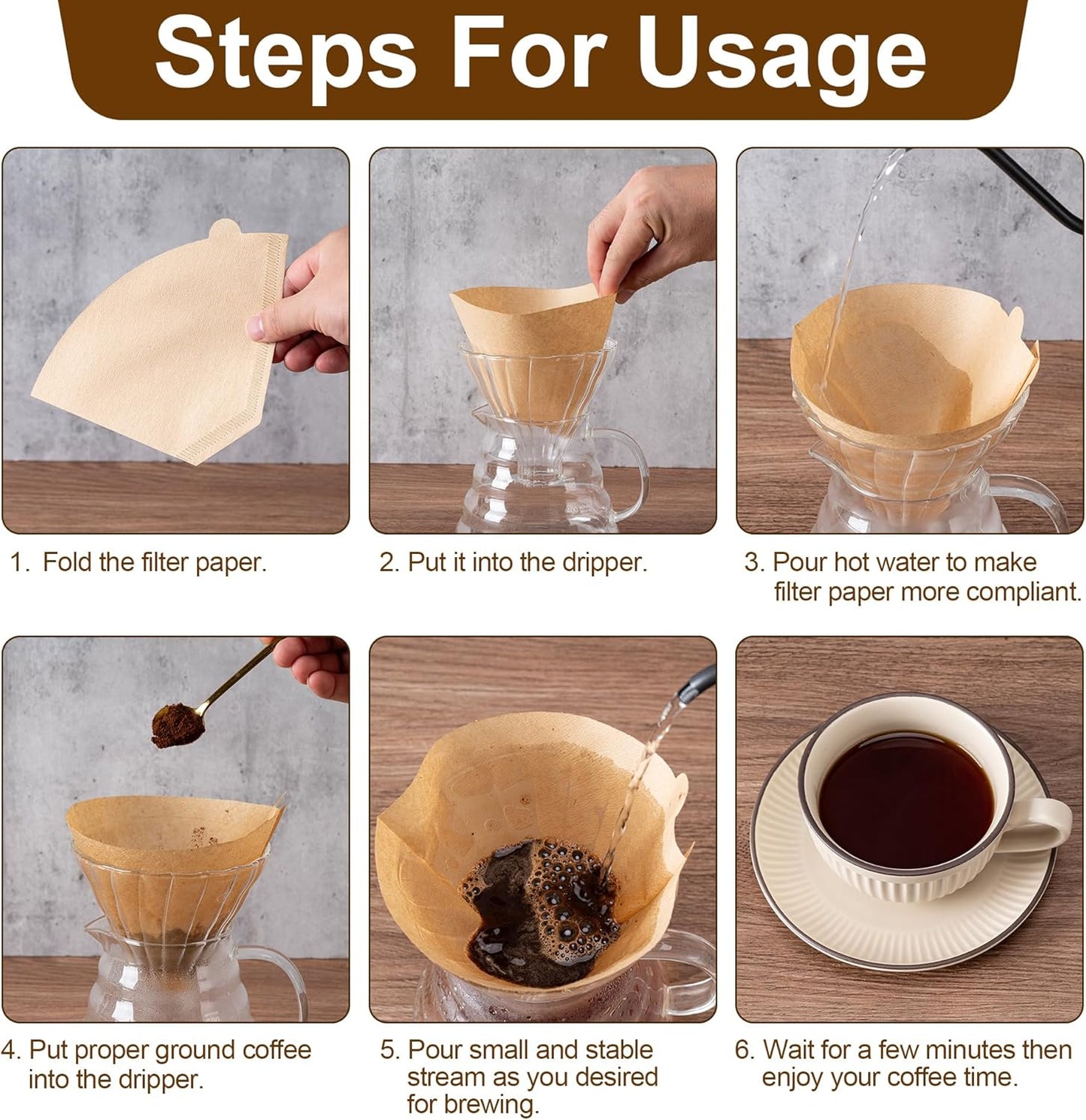 Steps For Usage

1. Fold the filter paper.

2. Put it into the dripper.

3. Pour hot water to make filter paper more compliant.

4. Put proper ground coffee into the dripper.

5. Pour small and stable stream as you desired for brewing.

6. Wait for a few minutes then enjoy your coffee time.