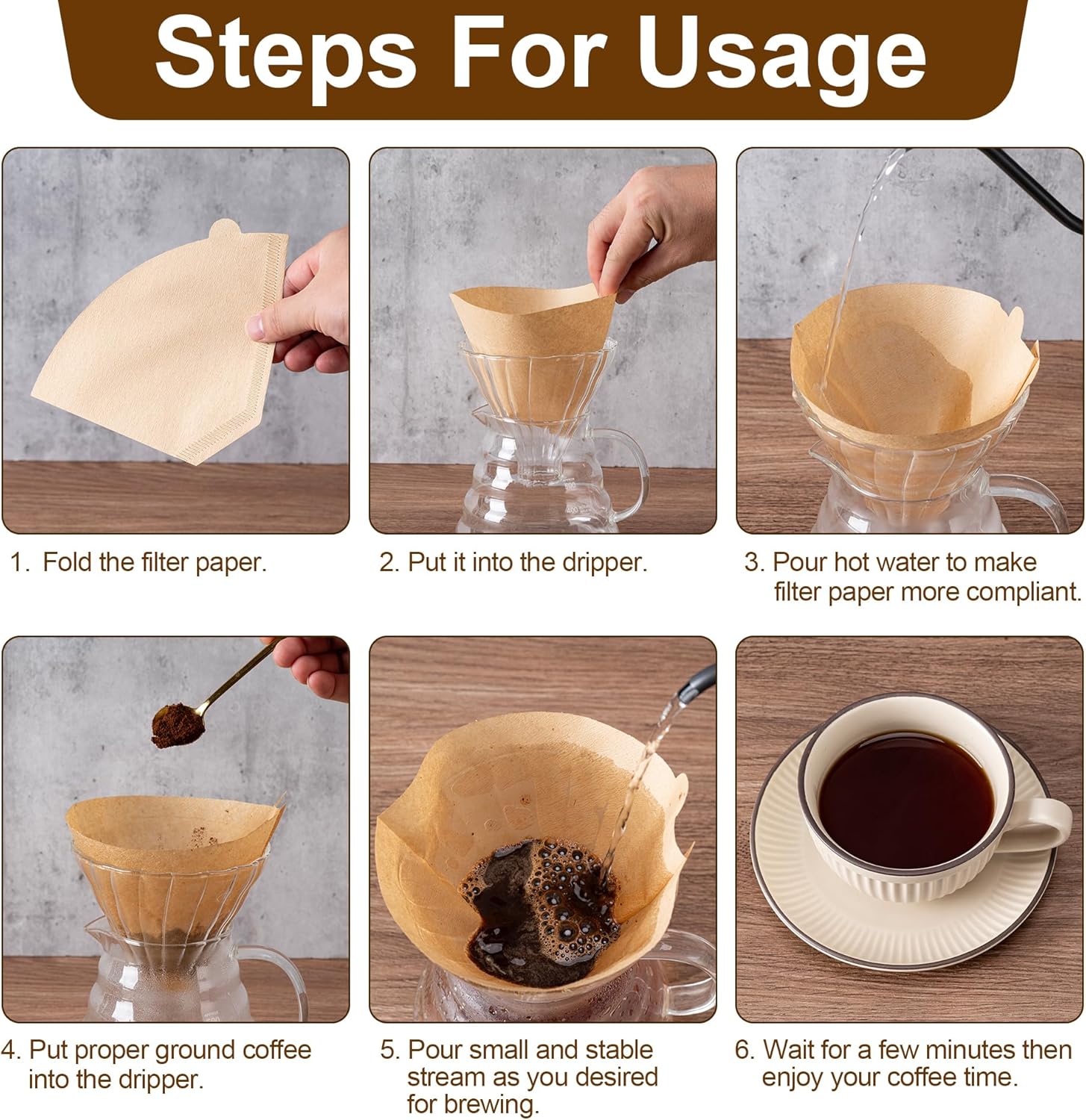 Steps For Usage

1. Fold the filter paper.

2. Put it into the dripper.

3. Pour hot water to make filter paper more compliant.

4. Put proper ground coffee into the dripper.

5. Pour small and stable stream as you desired for brewing.

6. Wait for a few minutes then enjoy your coffee time.