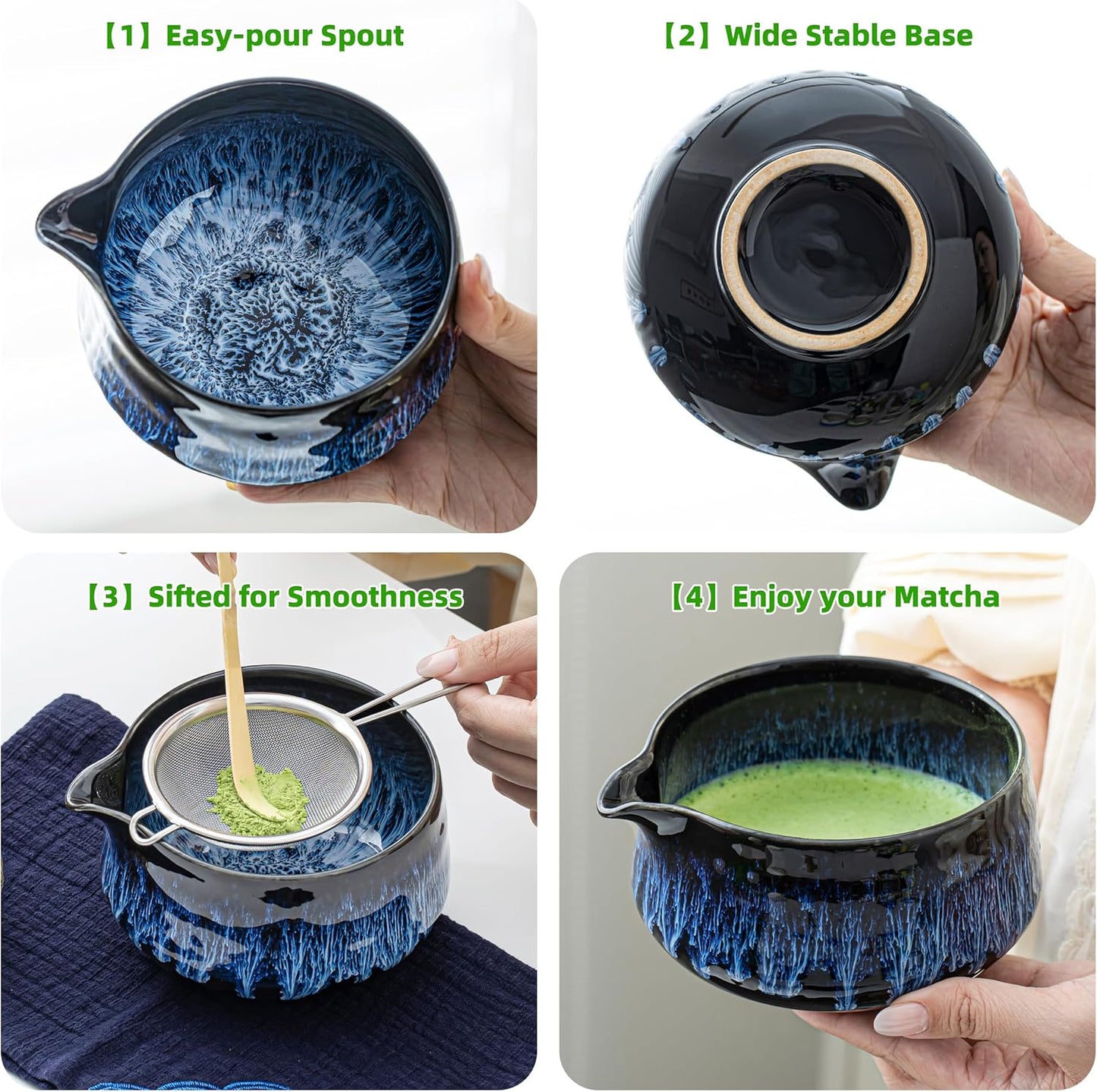 【1】Easy-pour Spout

【2】Wide Stable Base

【3】Sifted for Smoothness

【4】Enjoy your Matcha