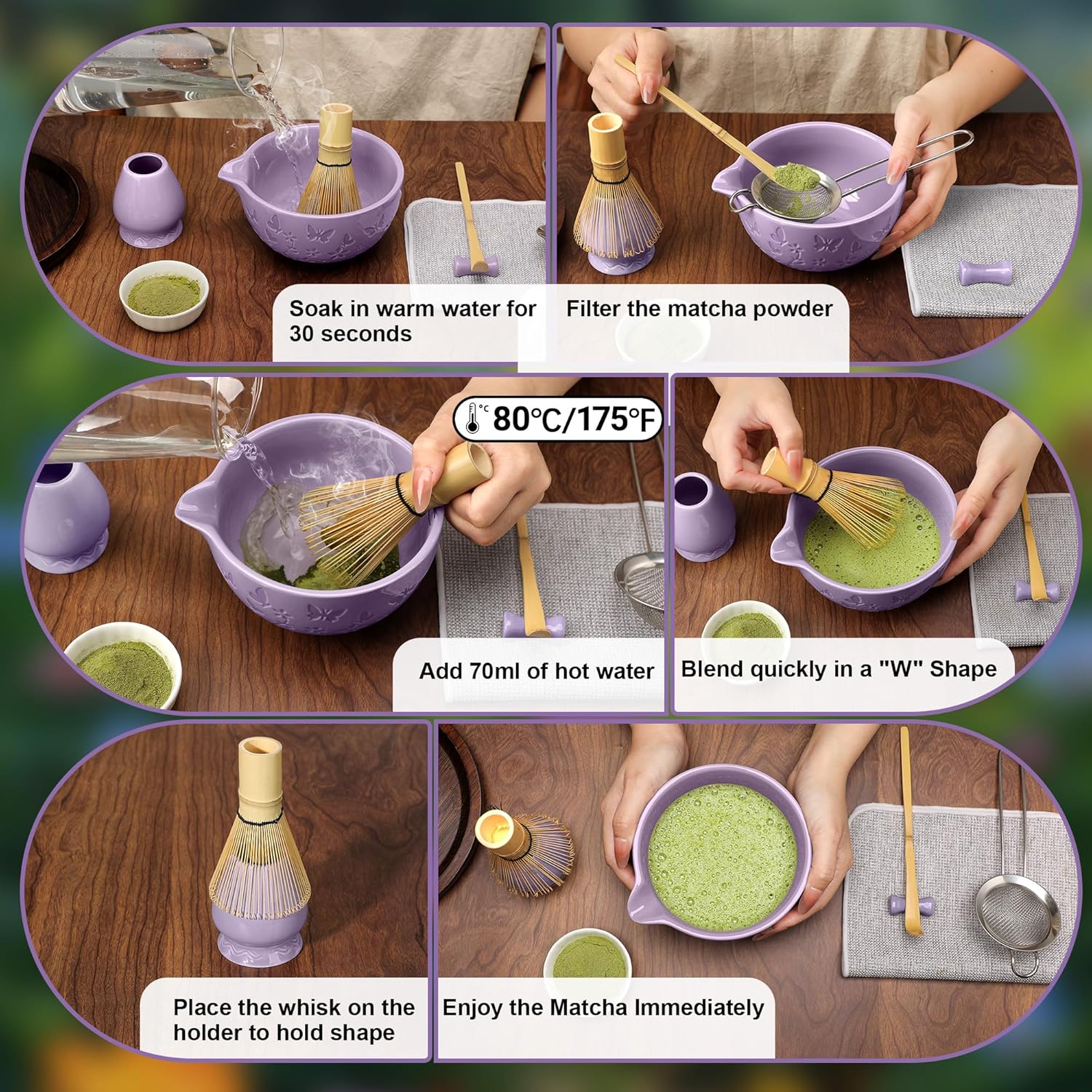 Soak in warm water for 30 seconds

Filter the matcha powder

°C 80°C/175°F

Add 70ml of hot water

Blend quickly in a "W" Shape

Place the whisk on the holder to hold shape

Enjoy the Matcha Immediately